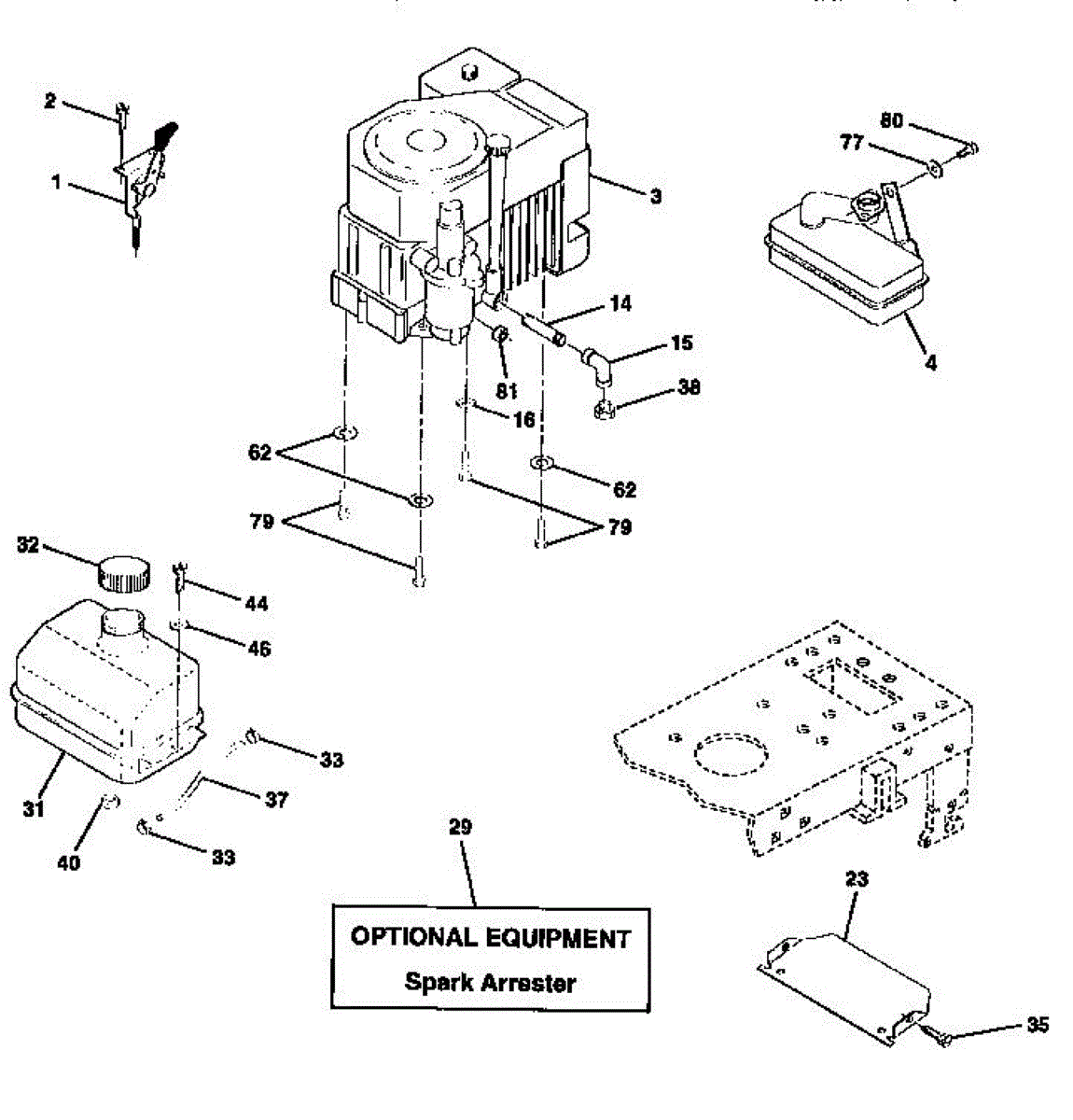 2
1
3
80
77
4
14
15
81
38
16
62
62
79
79
32
44
46
31
33
37
40
33
29
OPTIONAL EQUIPMENT
Spark Arrester
23
35