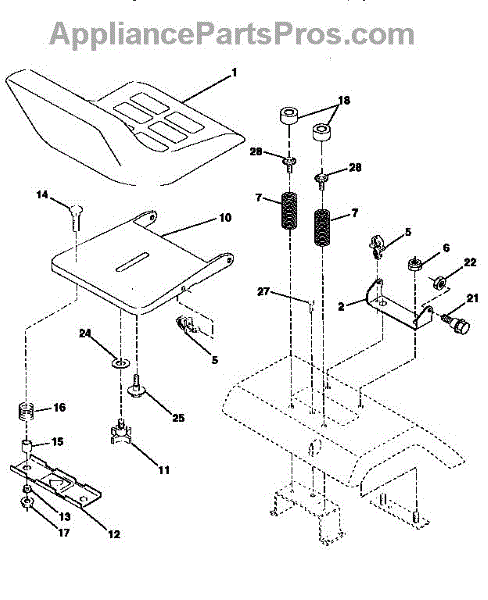 AppliancePartsPros.com

1
18
28
28
7
7
14
10
5
6
22
27
2
21
24
5
16
25
15
11
13
17
12