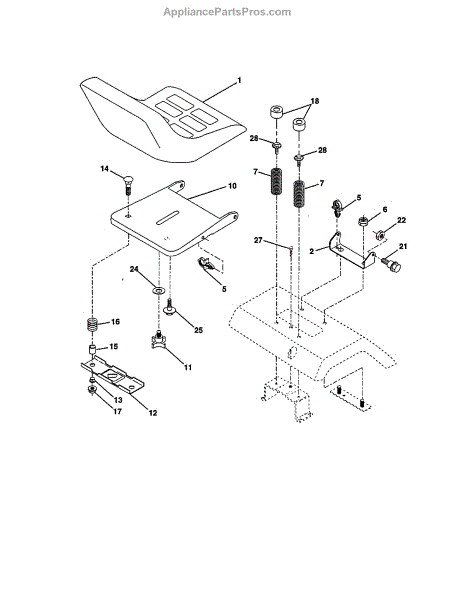 AppliancePartsPros.com

1
18
28
28
14
10
7
7
5
6
22
27
2
21
24
5
16
25
15
11
13
17
12