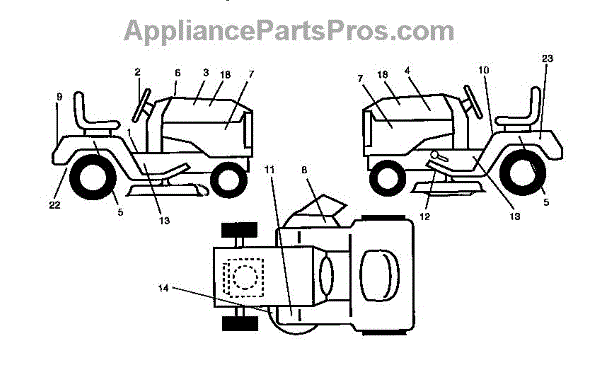 AppliancePartsPros.com

2
6
3
18
7
9
1
22
5
13

7
18
4
10
23
12
13
5

11
8
14