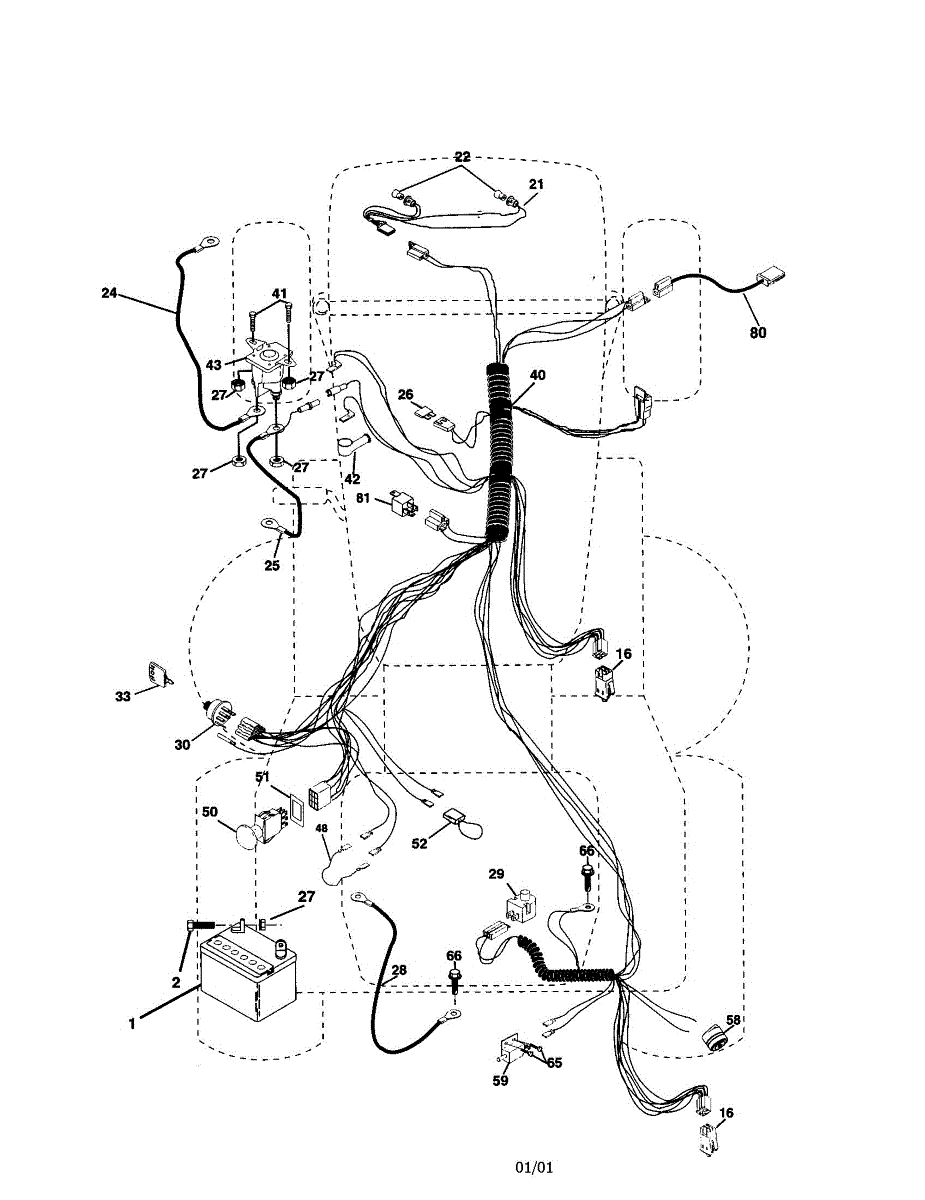 22
21
24
41
80
43
27
27
40
26
27
27
42
81
25
16
33
30
51
50
48
52
66
29
27
2
28
66
1
58
65
59
16
01/01