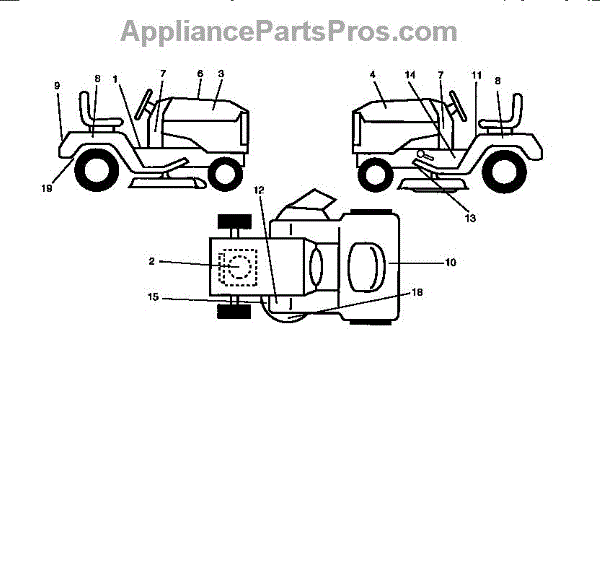 AppliancePartsPros.com

9
8
1
7
6
3
19

4
14
7
11
8
13

12
2
10
15
18