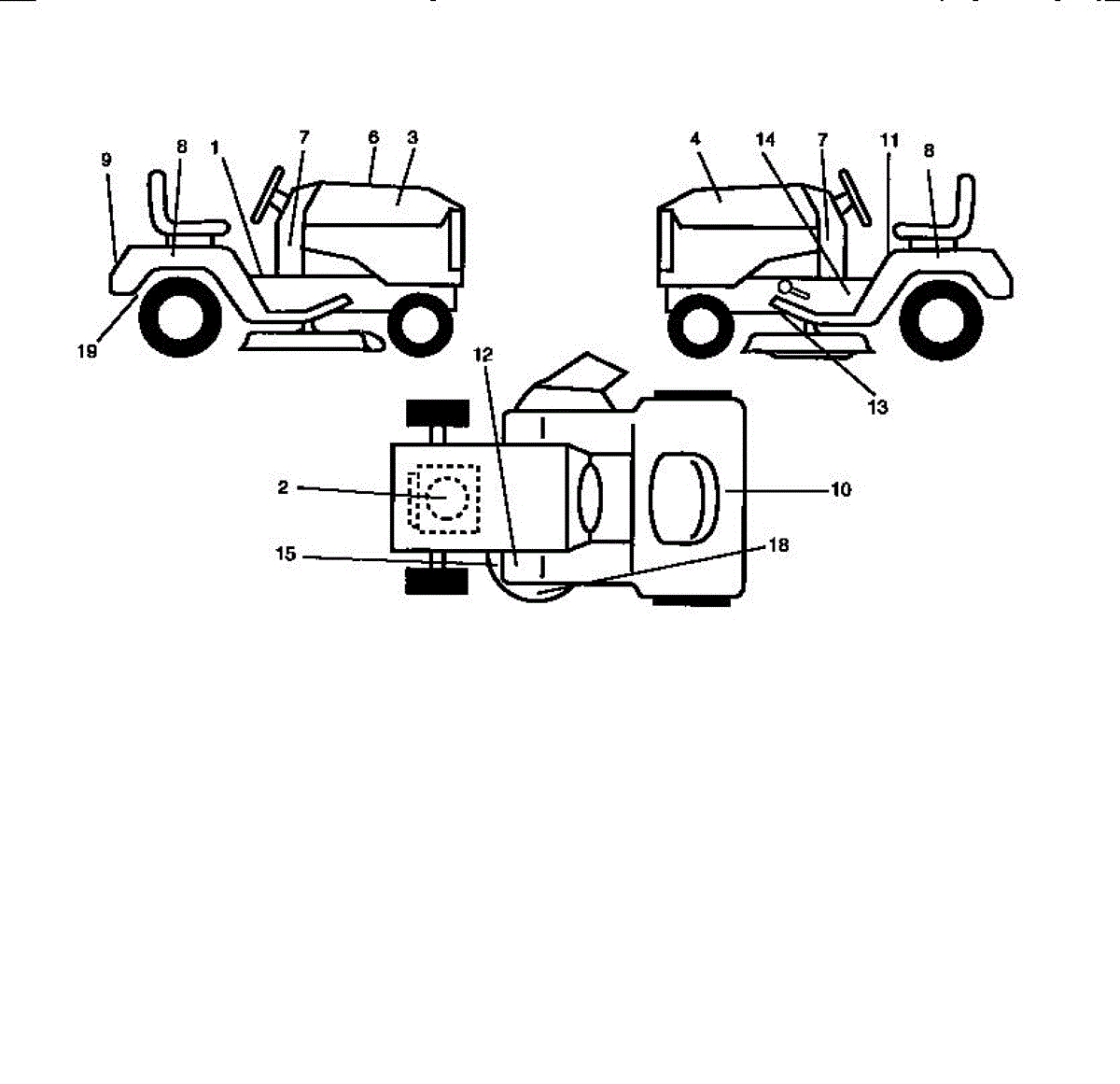 9
8
1
7
6
3
19

4
14
7
11
8
13

12
2
15
10
18