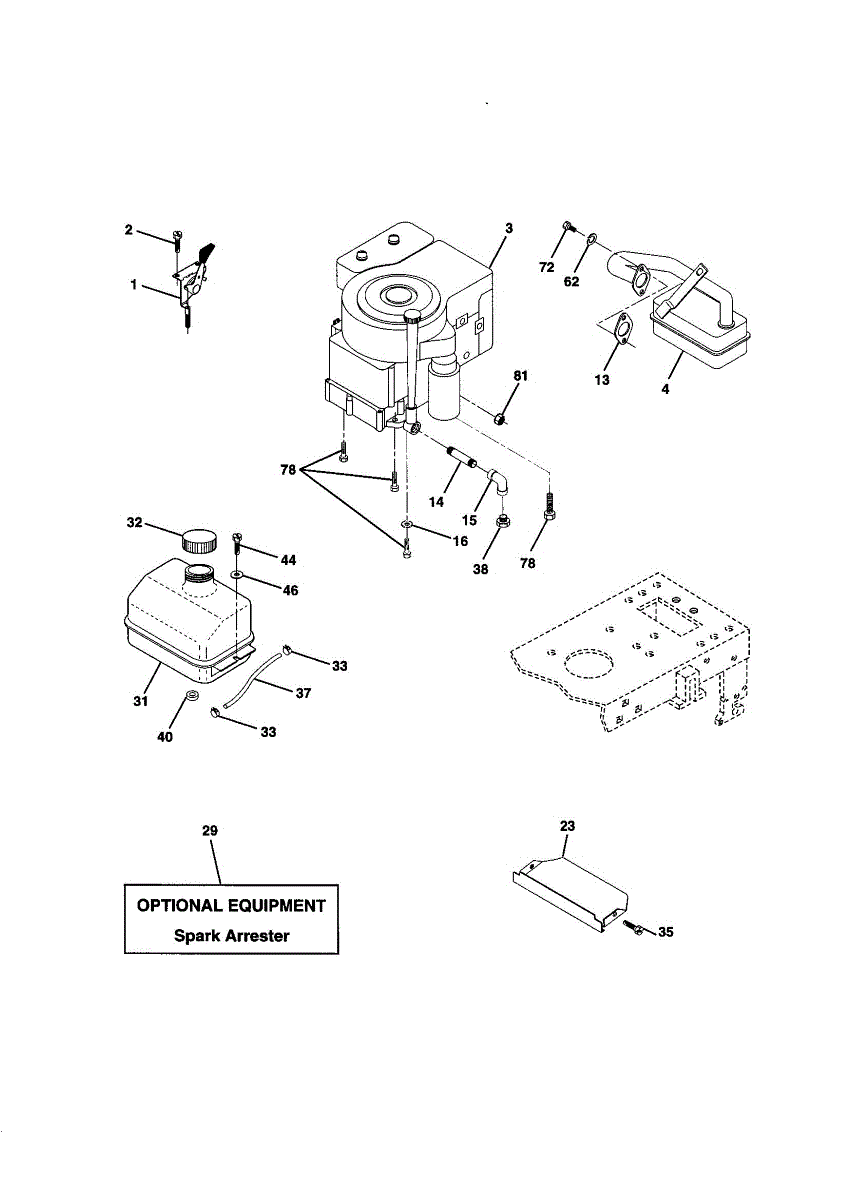 2
1
3
72
62
13
4
81
78
14
15
16
38
78
32
44
46
31
33
37
40
33
29
OPTIONAL EQUIPMENT
Spark Arrester
23
35