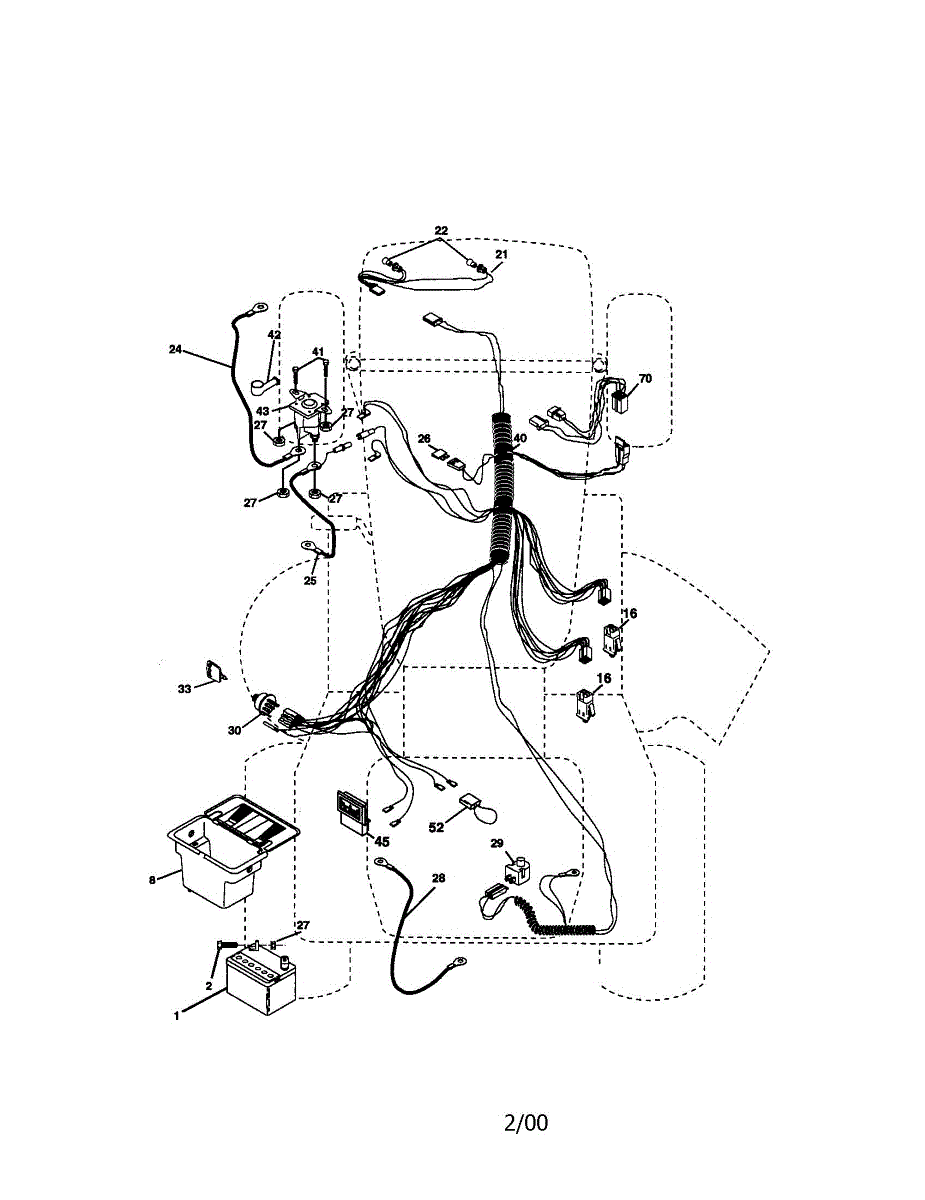 22
21
24
42
41
70
43
27
27
26
40
27
27
25
16
33
16
30
45
52
29
8
28
27
2
1
2/00