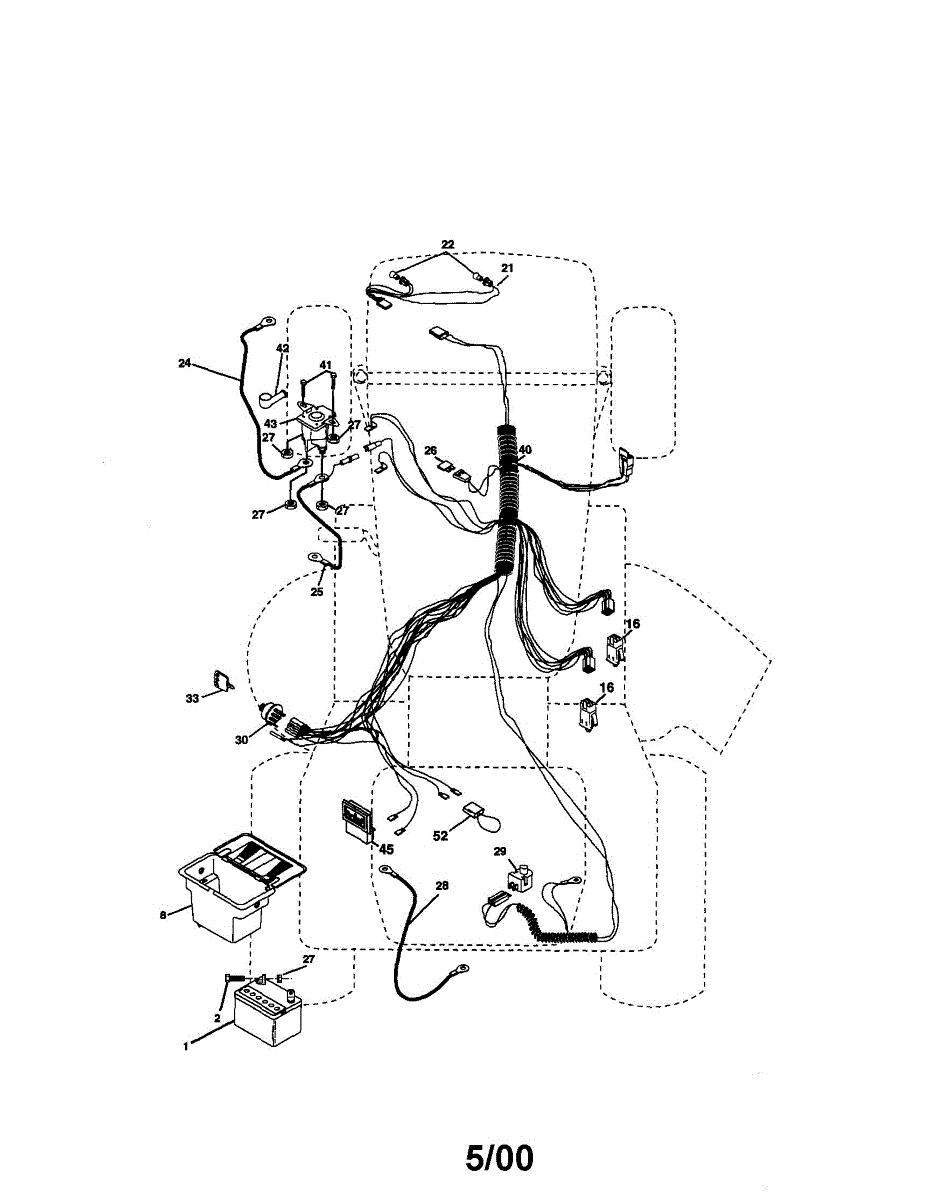 22
21
24
42
41
43
27
27
26
40
27
27
25
16
16
33
30
45
52
29
28
8
27
2
1

5/00