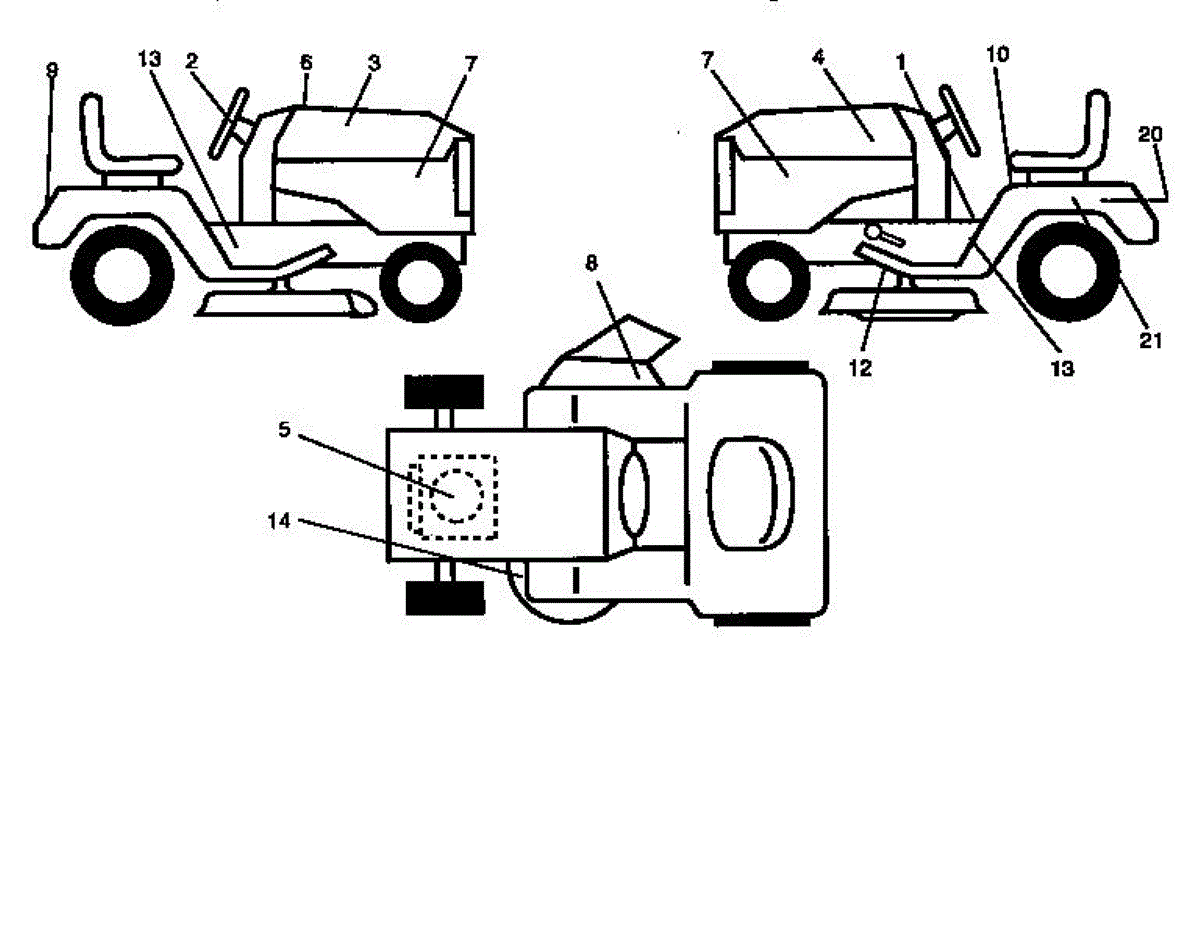 9
13
2
6
3
7
7
4
1
10
20
21
13
12
8
5
14