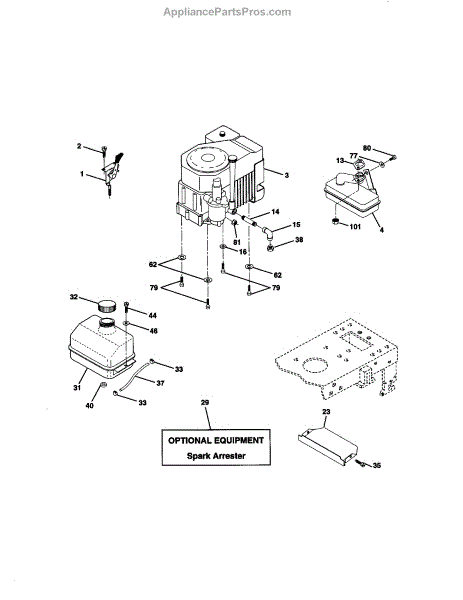 AppliancePartsPros.com

2
1
3
80
77
13
4
101
14
15
81
38
16
62
62
79
79
32
44
46
33
37
31
40
33
29
OPTIONAL EQUIPMENT
Spark Arrester
23
35