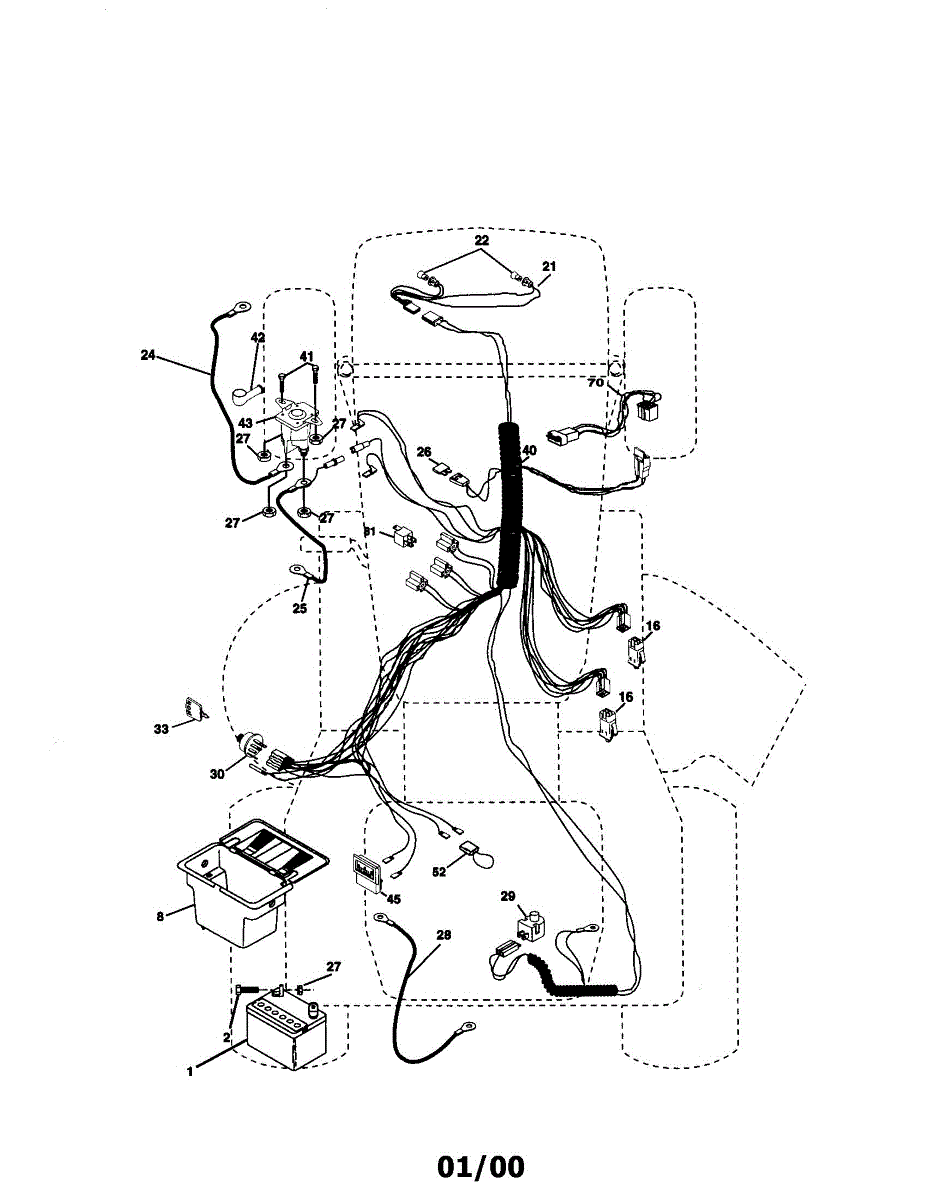 22
21
24
42
41
70
43
27
27
26
40
27
27
81
25
16
16
33
30
8
45
52
29
28
27
2
1
01/00