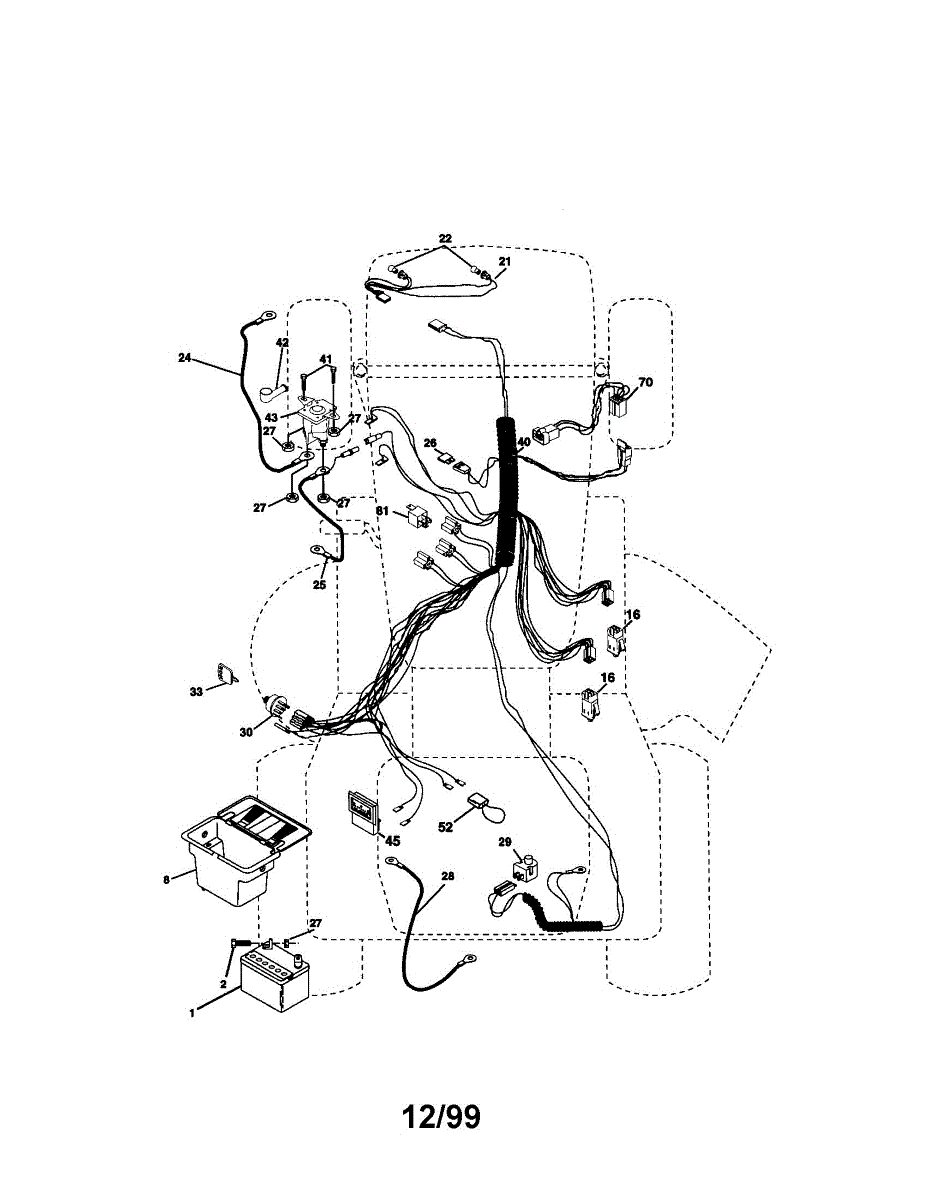 22
21
24
42
41
70
43
27
27
26
40
27
27
81
25
16
33
16
30
45
52
29
8
28
27
2
1
12/99