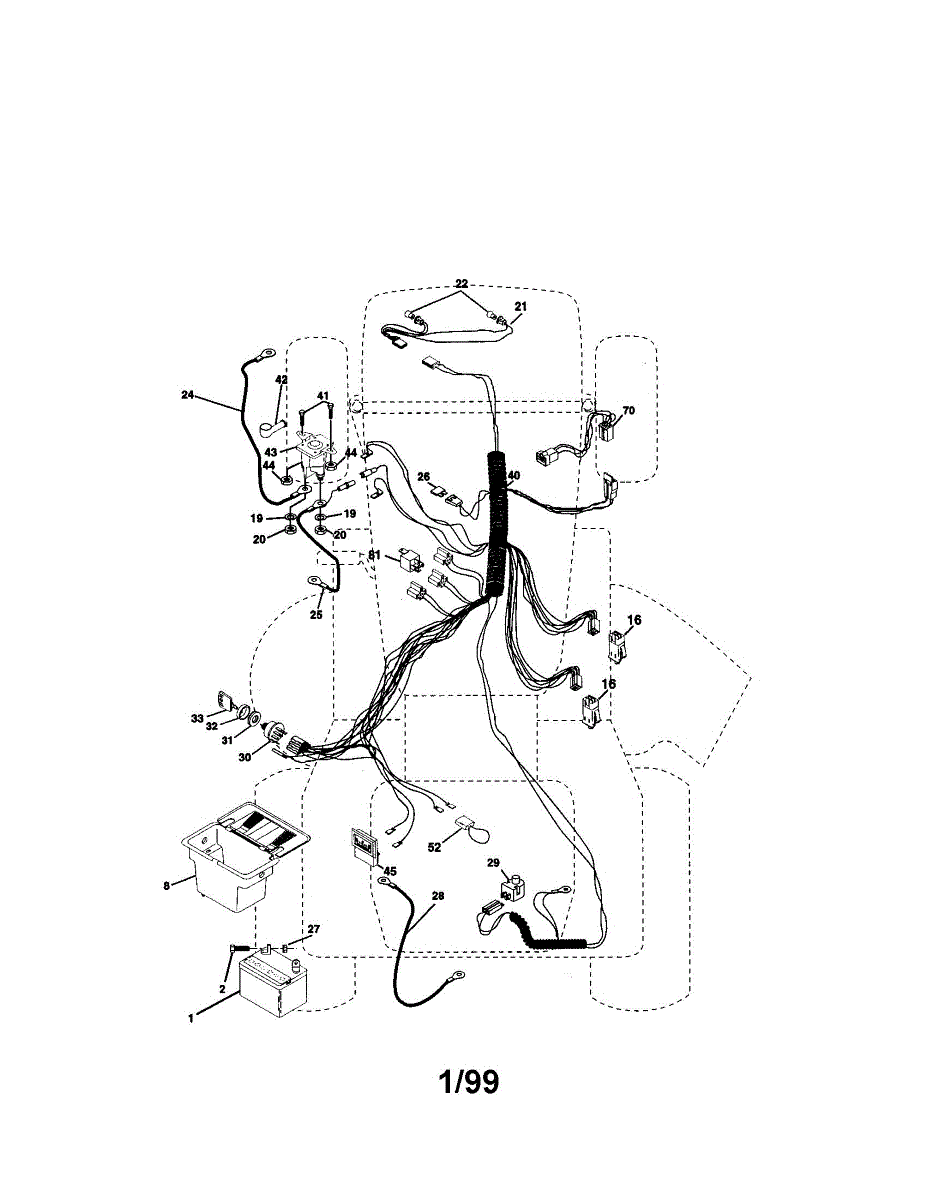 22
21
24
42
41
70
43
44
44
26
40
19
19
20
20
81
25
16
16
33
32
31
30
52
45
29
8
28
27
2
1
1/99