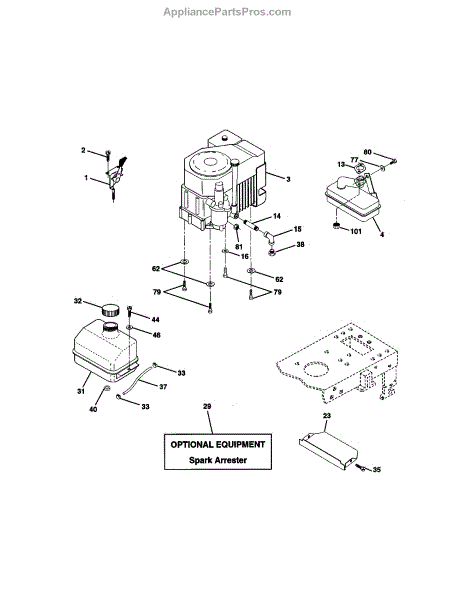 AppliancePartsPros.com

2
1
3
80
77
13
4
101
14
15
81
16
38
62
62
79
79
32
44
46
33
37
31
40
33
29
OPTIONAL EQUIPMENT
Spark Arrester
23
35