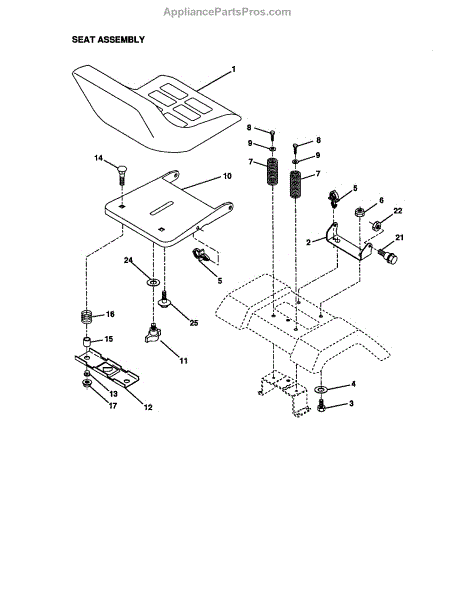 AppliancePartsPros.com

SEAT ASSEMBLY

1
8
9
8
9
7
7
14
10
5
6
22
2
21
24
5
25
16
15
11
13
17
12
4
3