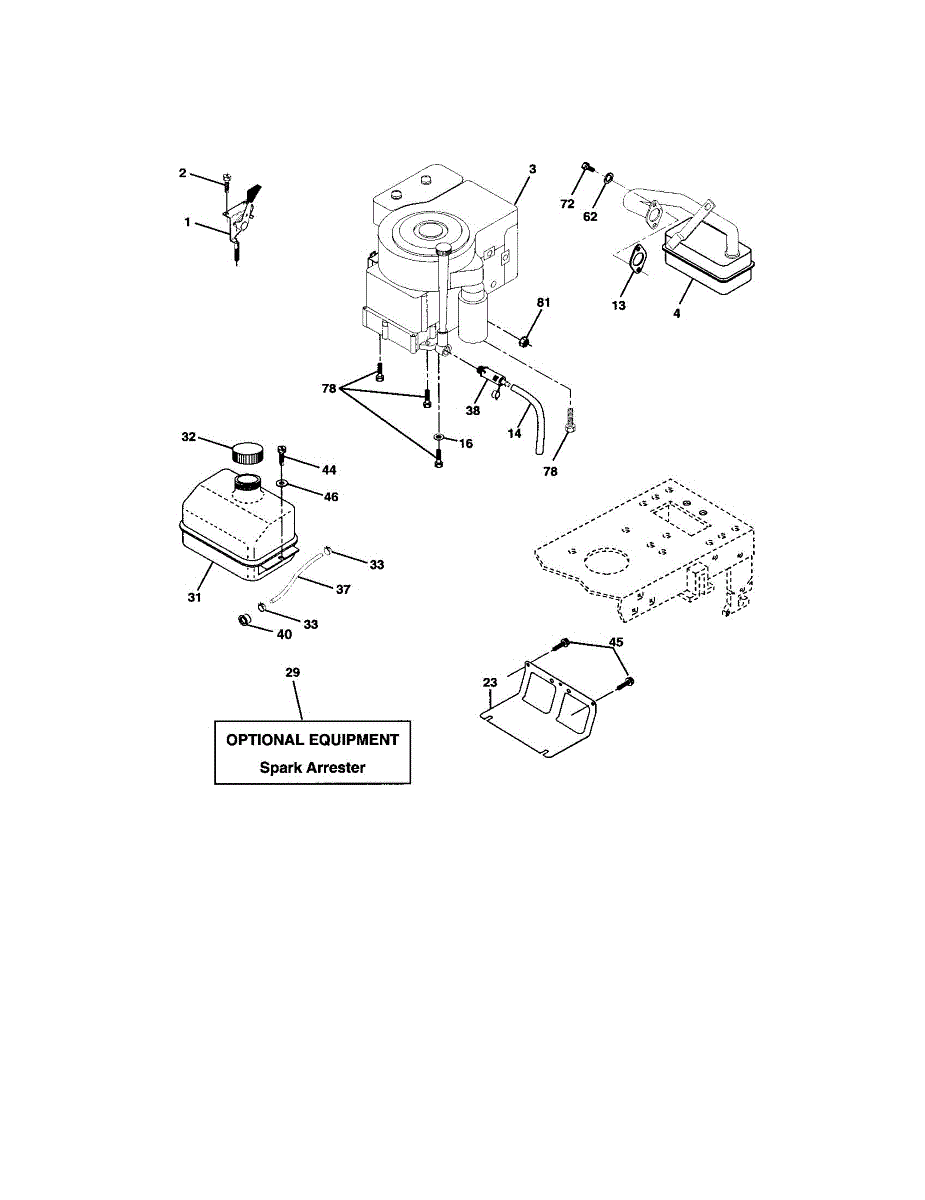 2
1
3
72
62
13
4
81
78
38
14
16
78
32
44
46
31
33
37
33
40
45
23
29
OPTIONAL EQUIPMENT
Spark Arrester