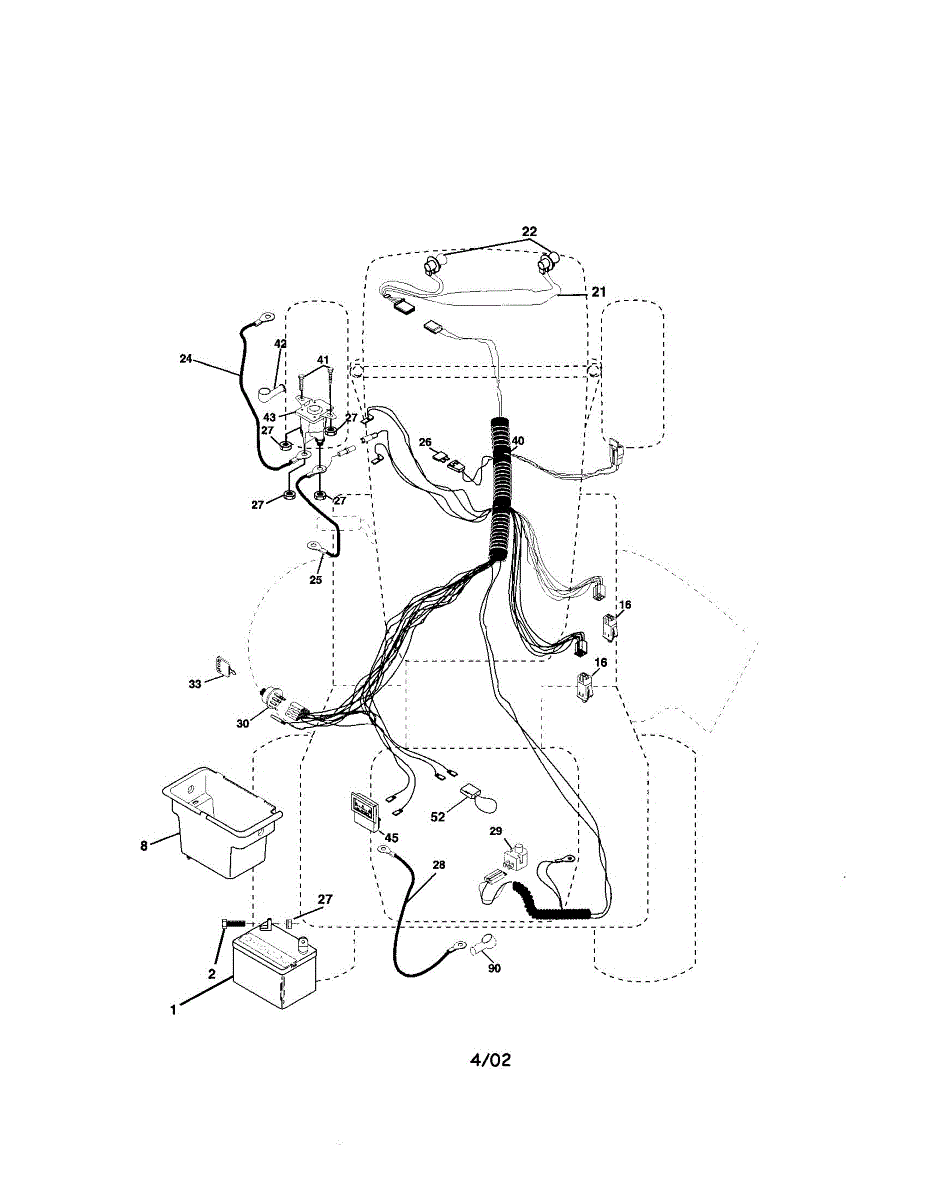 22
21
24
42
41
43
27
27
26
40
27
27
25
16
16
33
30
8
52
45
29
28
27
2
90
1
4/02