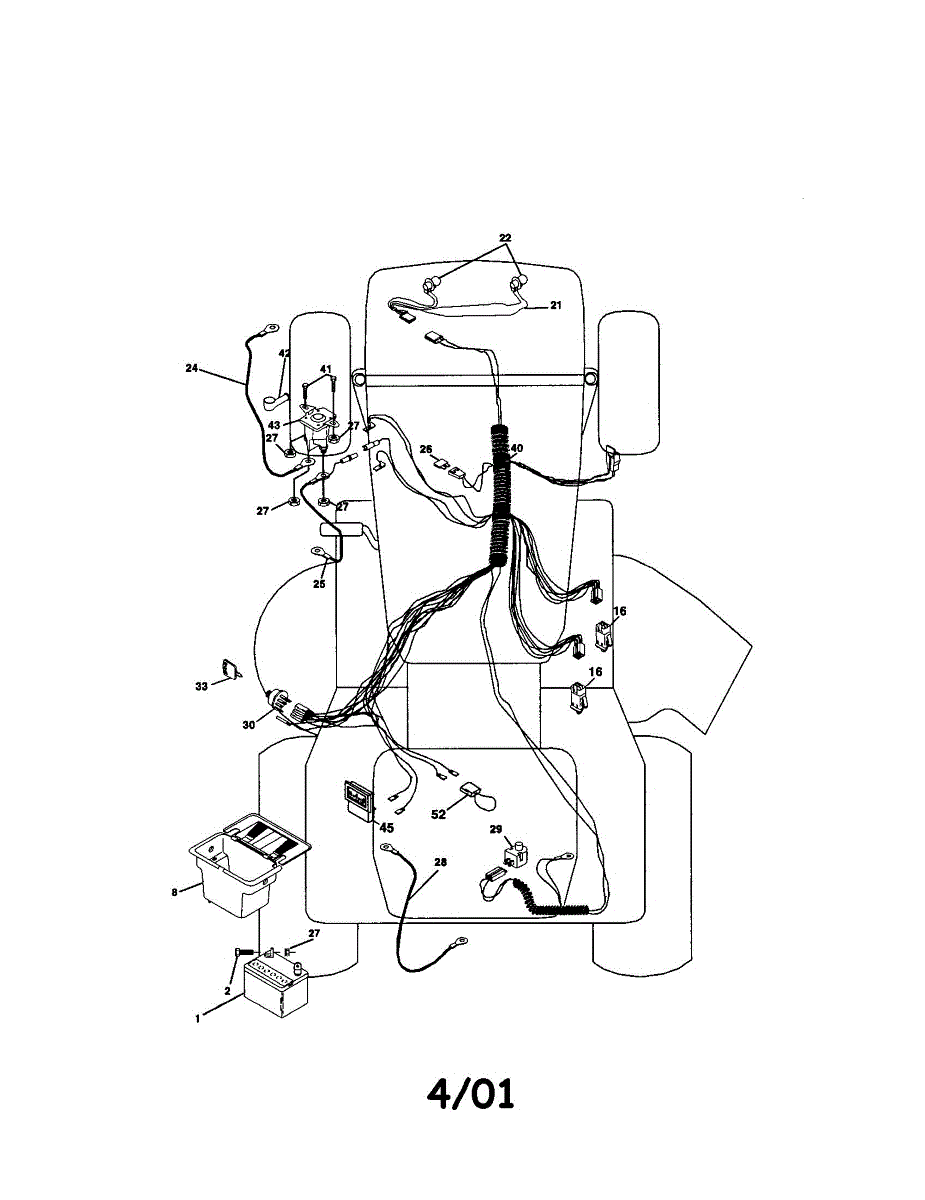 22
21
24
42
41
43
27
27
26
40
27
27
25
16
16
33
30
45
52
29
28
8
27
2
1
4/01