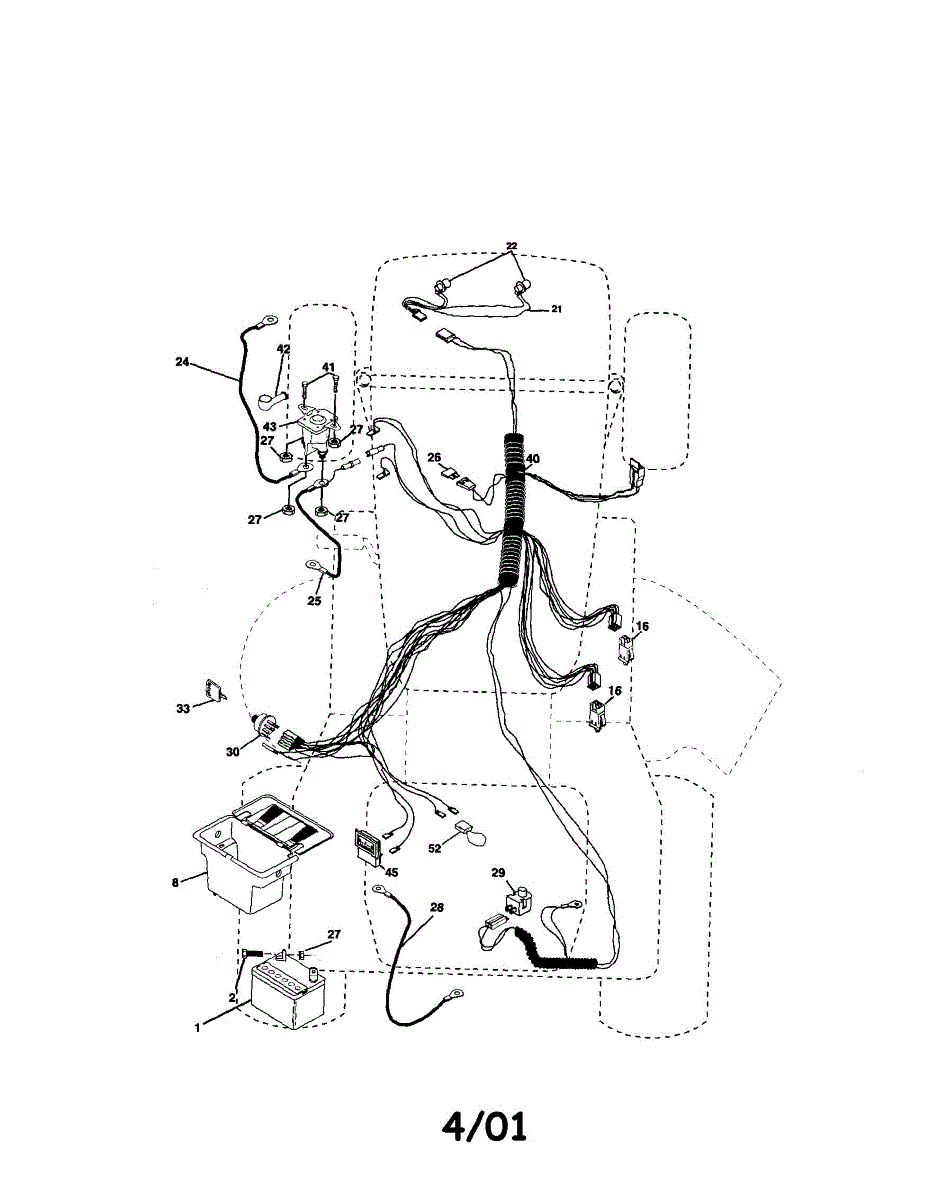 22
21
24
42
41
43
27
27
26
40
27
27
25
16
16
33
30
8
45
52
29
28
27
2
1
4/01