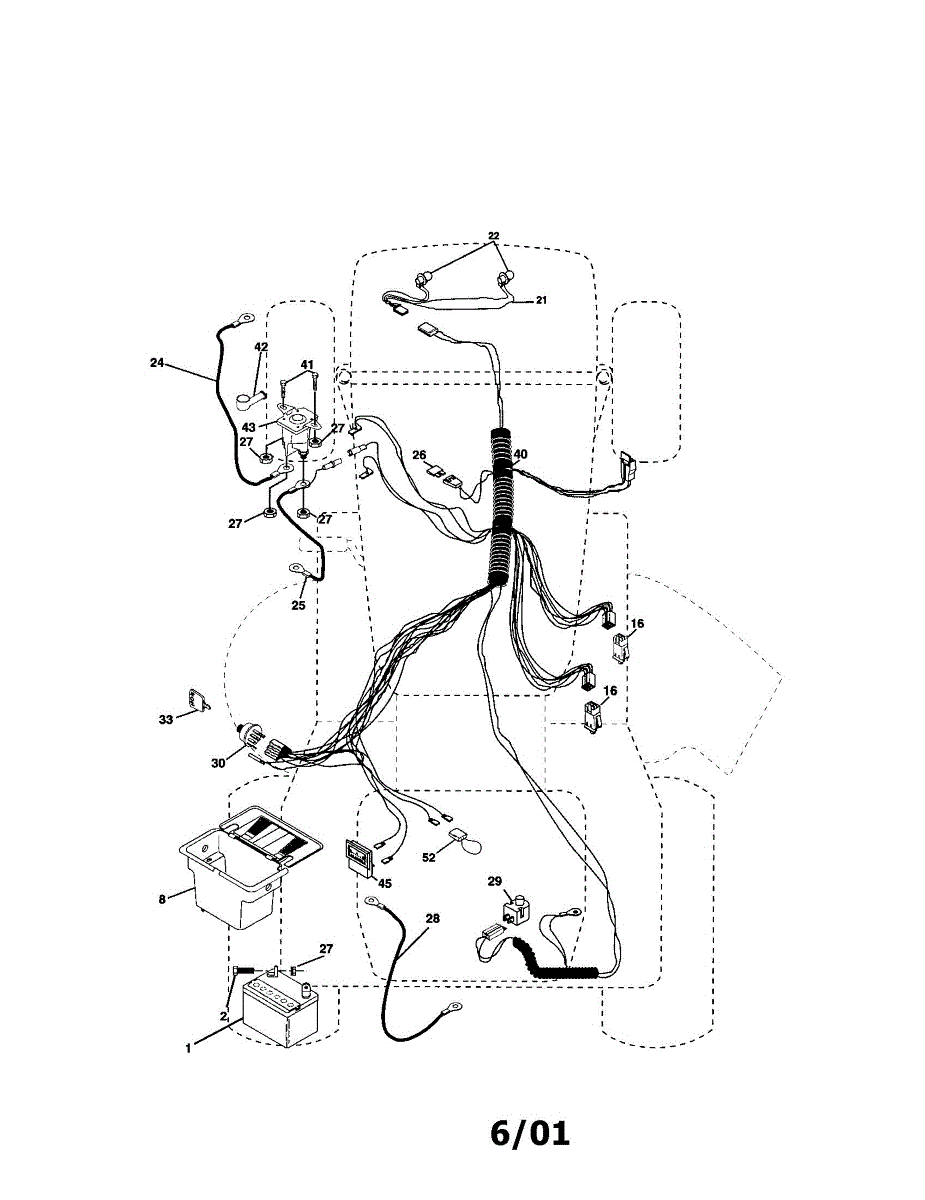 22
21
24
42
41
43
27
27
26
40
27
27
25
16
16
33
30
8
45
52
29
28
27
2
1

6/01