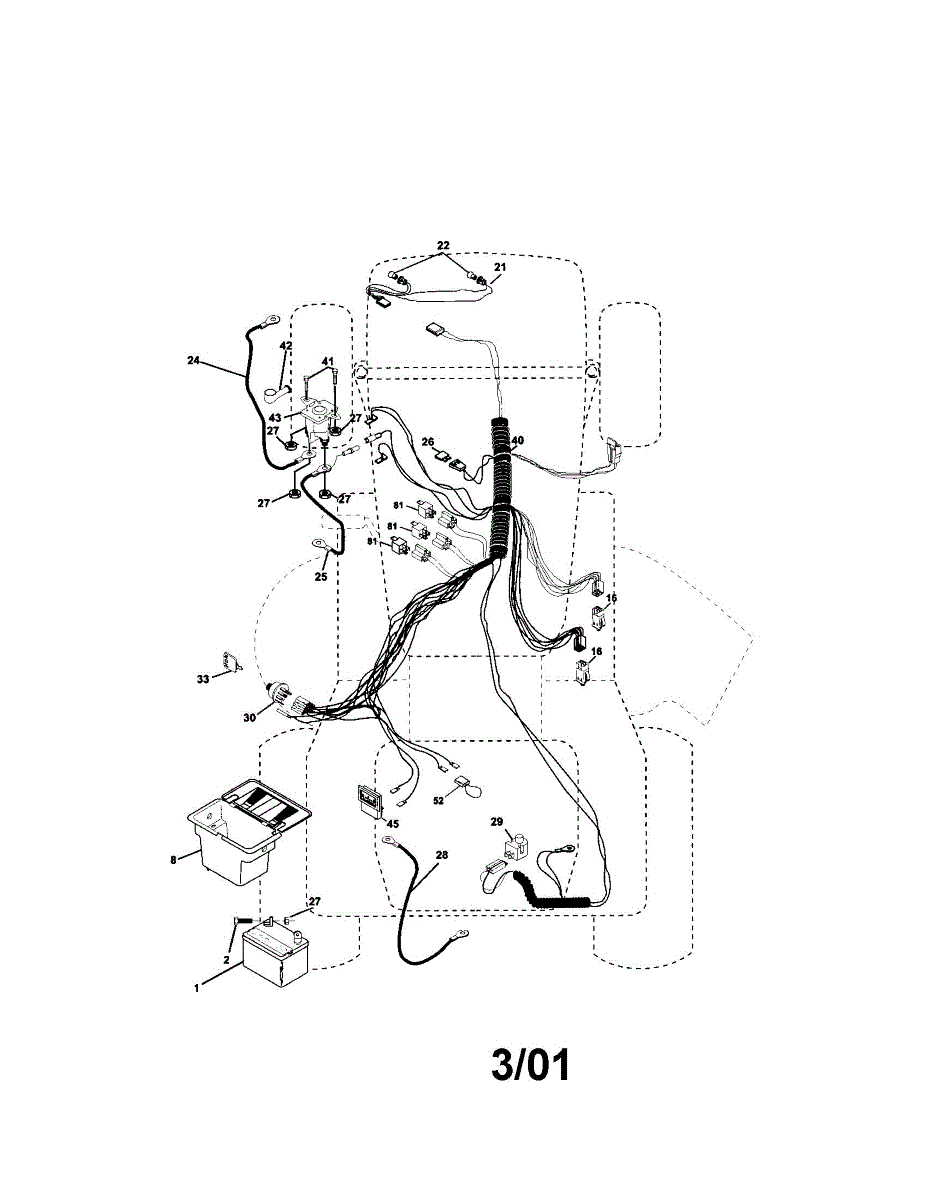 22
21
24
42
41
43
27
27
26
40
27
27
81
81
81
25
16
16
33
30
52
45
29
8
28
27
2
1
3/01