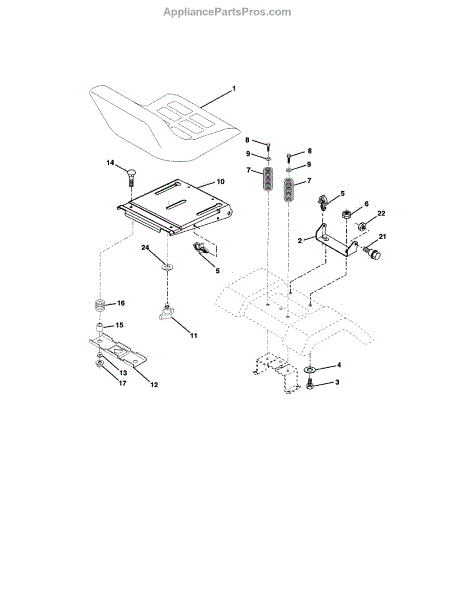 AppliancePartsPros.com

1
8
9
7
8
9
7
14
10
5
6
22
2
21
24
5
16
15
11
13
17
12
4
3