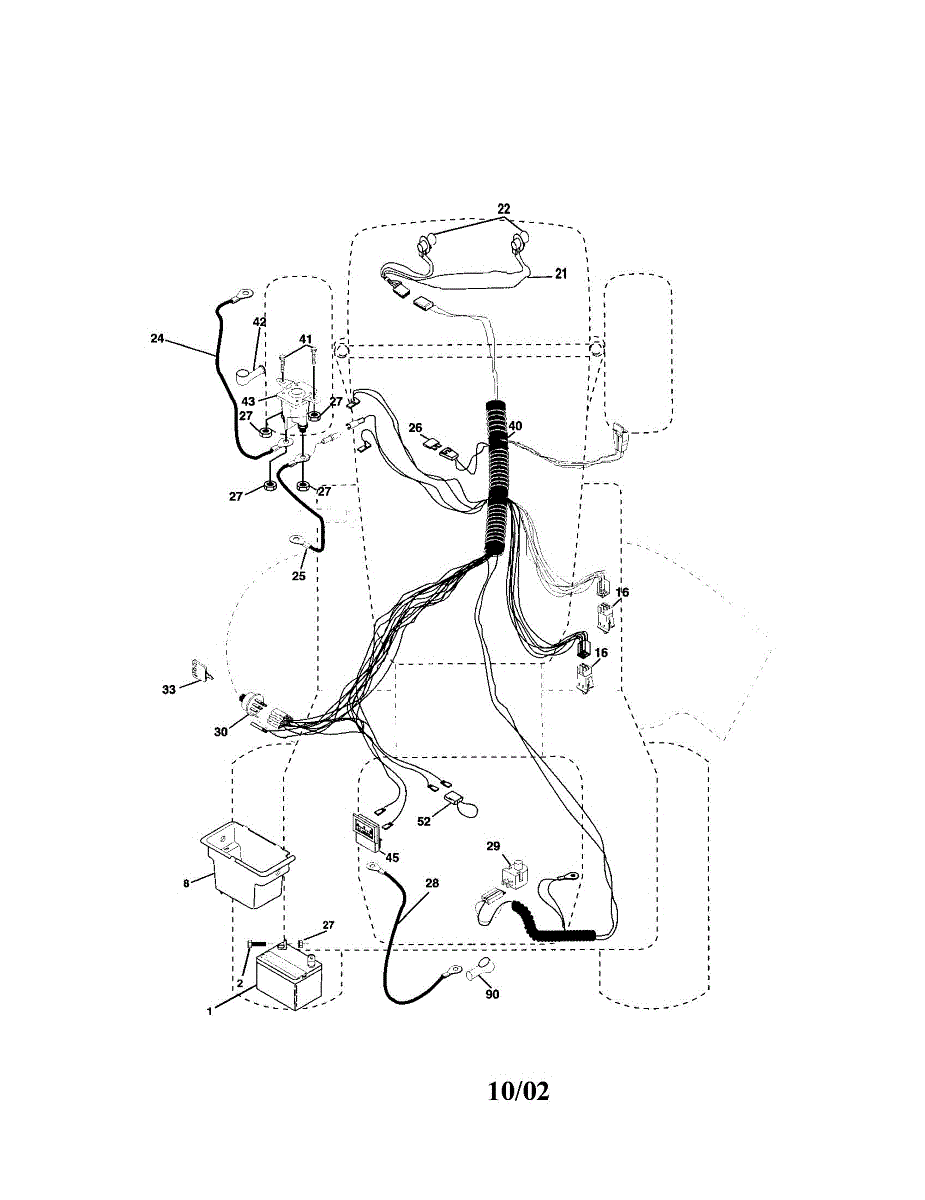 22
21
24
42
41
43
27
27
26
40
27
27
25
16
16
33
30
52
45
29
8
28
27
2
1
90
10/02