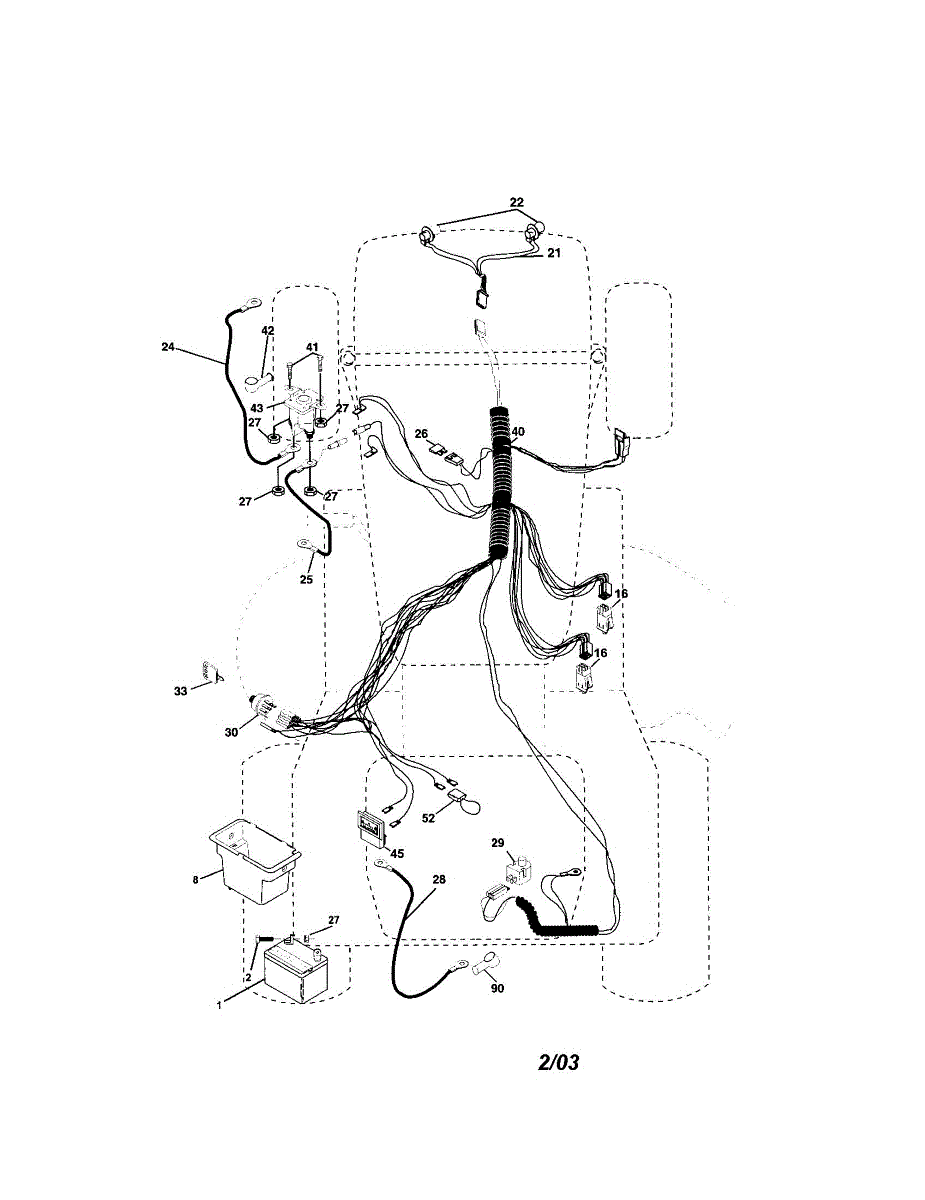 22
21
24
42
41
43
27
27
26
40
27
27
25
16
16
33
30
52
45
29
8
28
27
2
1
90
2/03