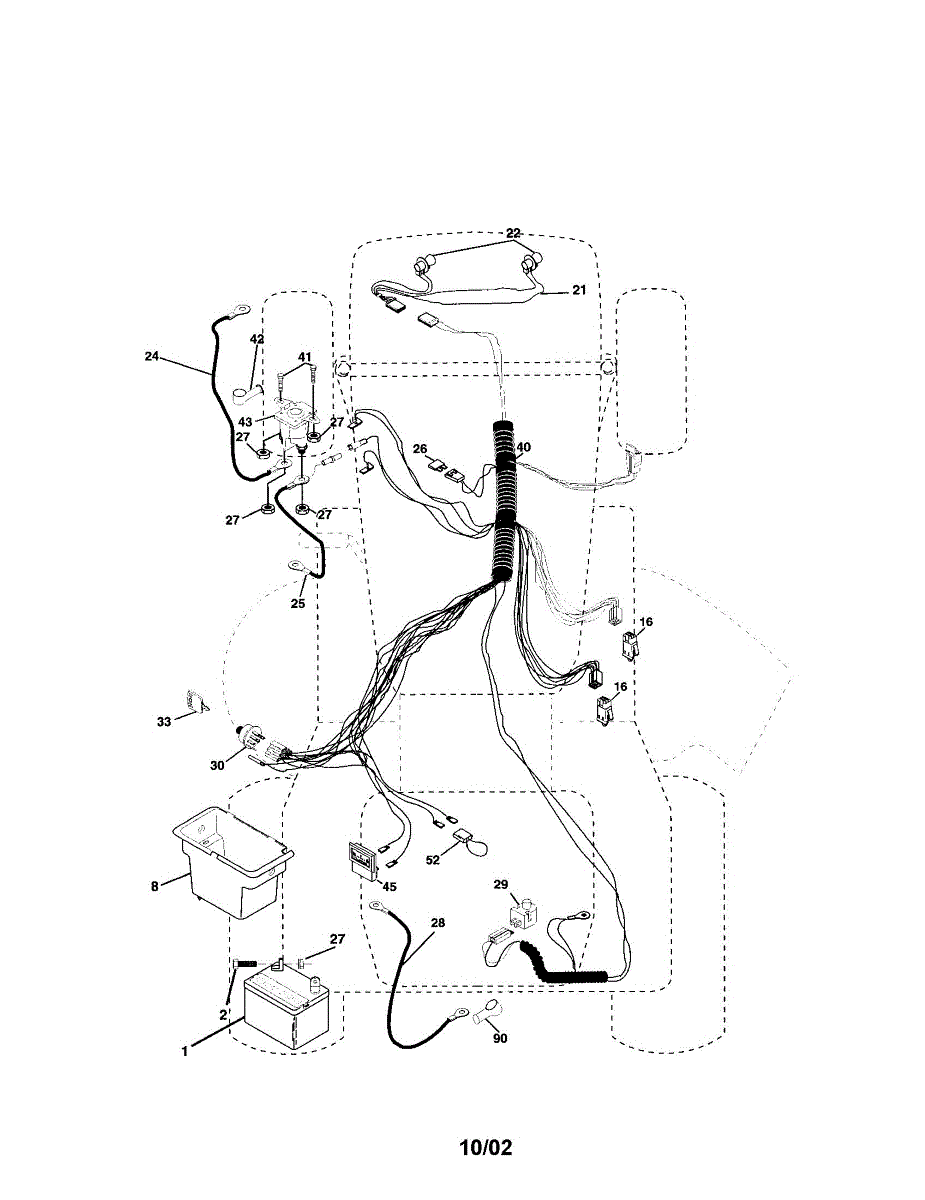 22
21
24
42
41
43
27
27
26
40
27
27
25
16
16
33
30
8
52
45
29
28
27
2
1
90
10/02