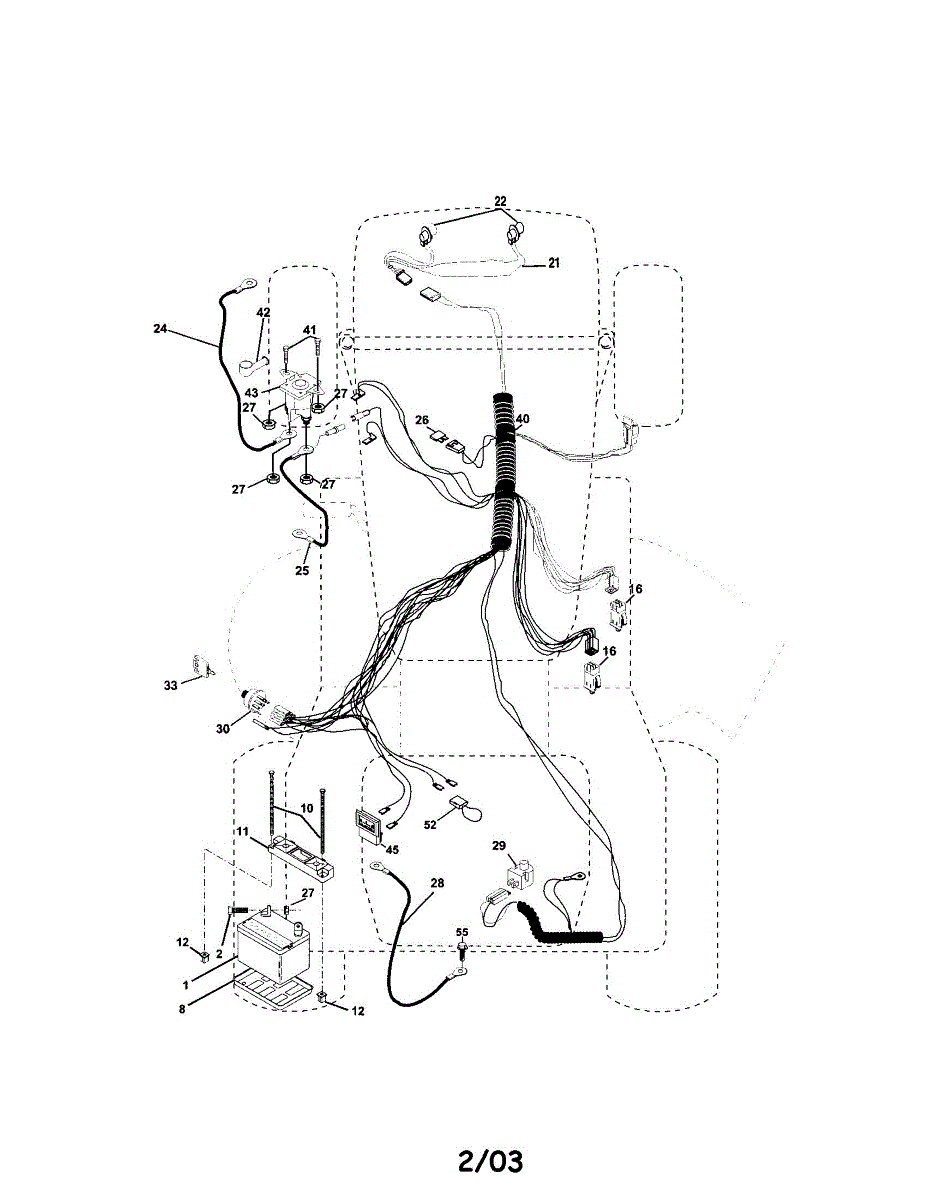 22
21
24
42
41
43
27
27
26
40
27
27
25
16
16
33
30
10
11
45
52
29
27
28
55
12
2
1
8
12

2/03