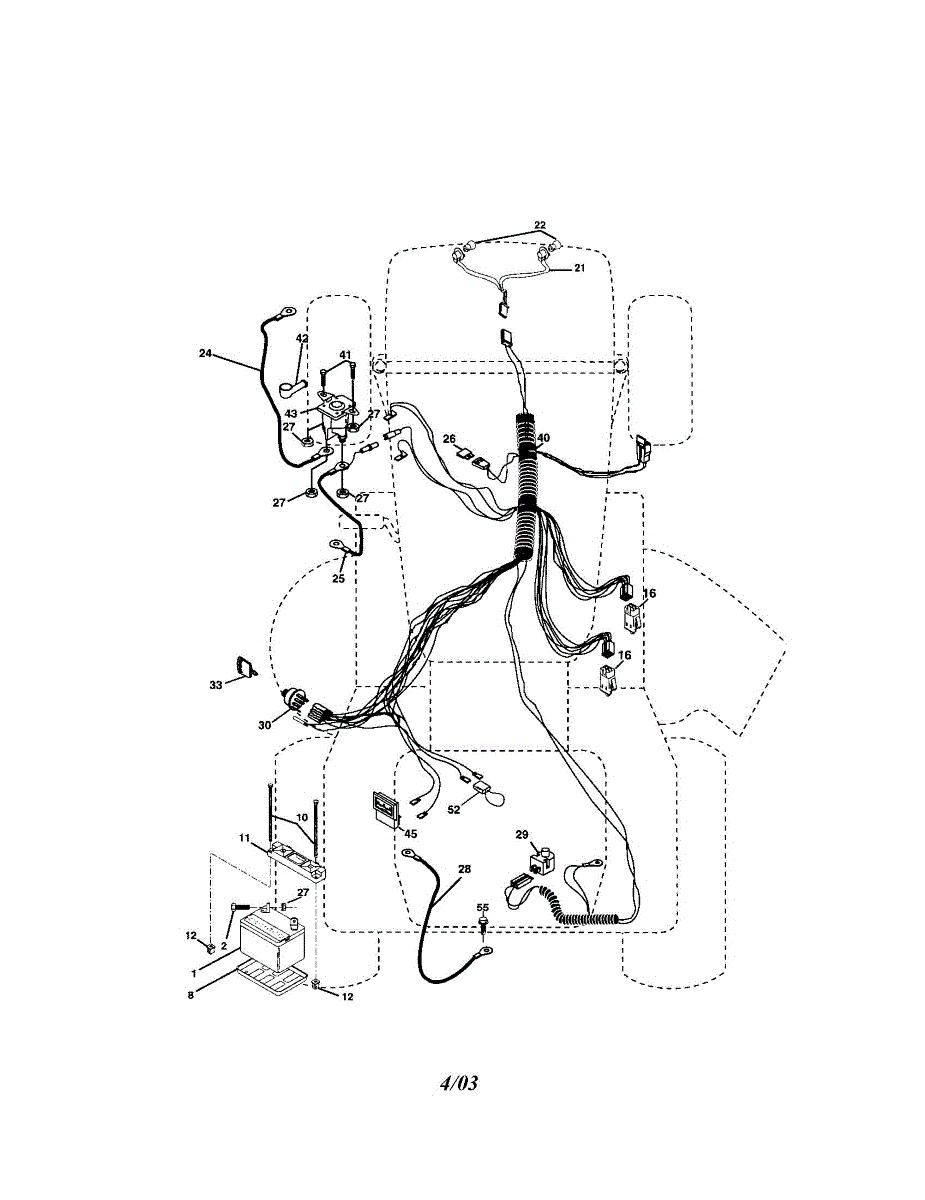 22
21
24
42
41
43
27
27
26
40
27
27
25
16
16
33
30
10
11
45
52
29
28
27
55
12
2
1
8
12

4/03