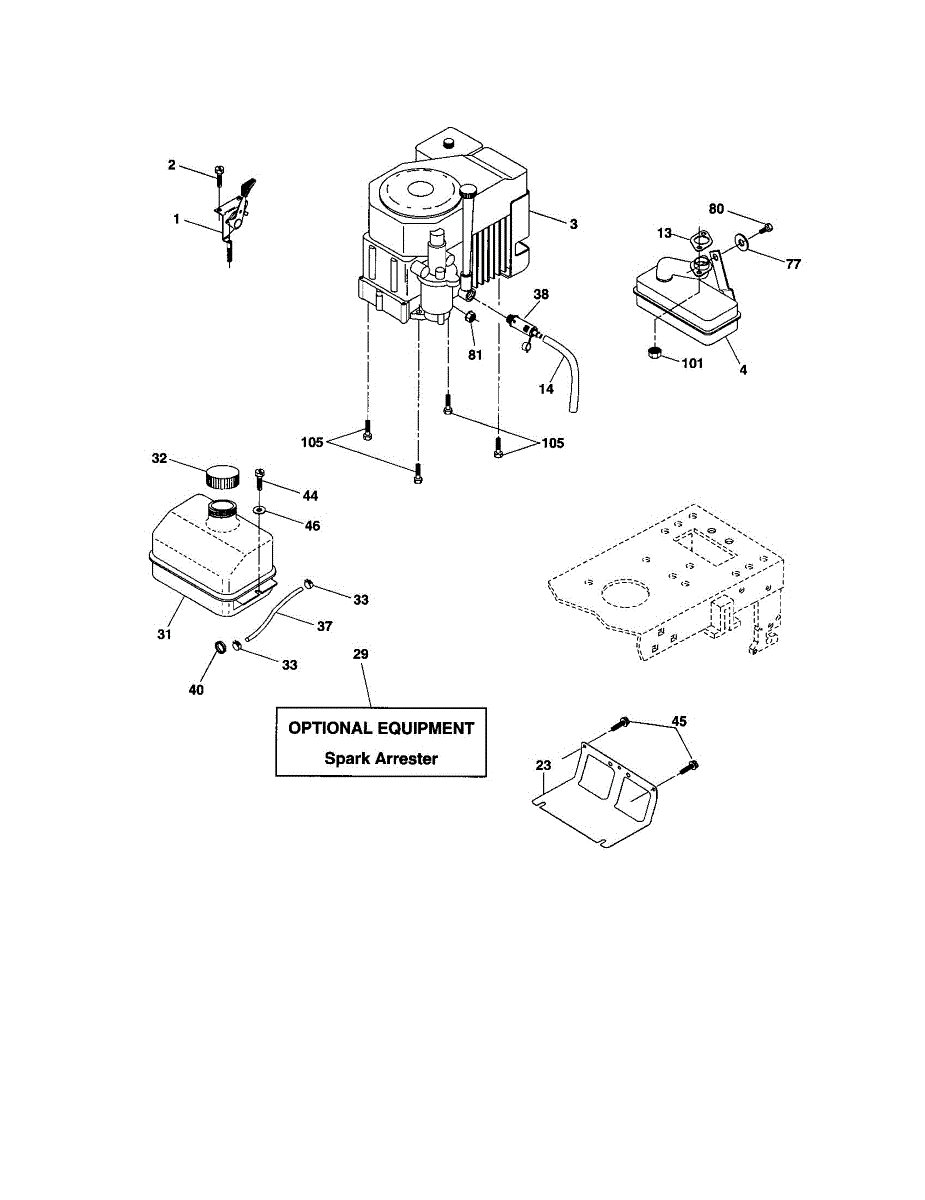 2
1
3
80
13
77
38
81
14
101
4
105
105
32
44
46
33
37
31
33
40
29
OPTIONAL EQUIPMENT
Spark Arrester
45
23