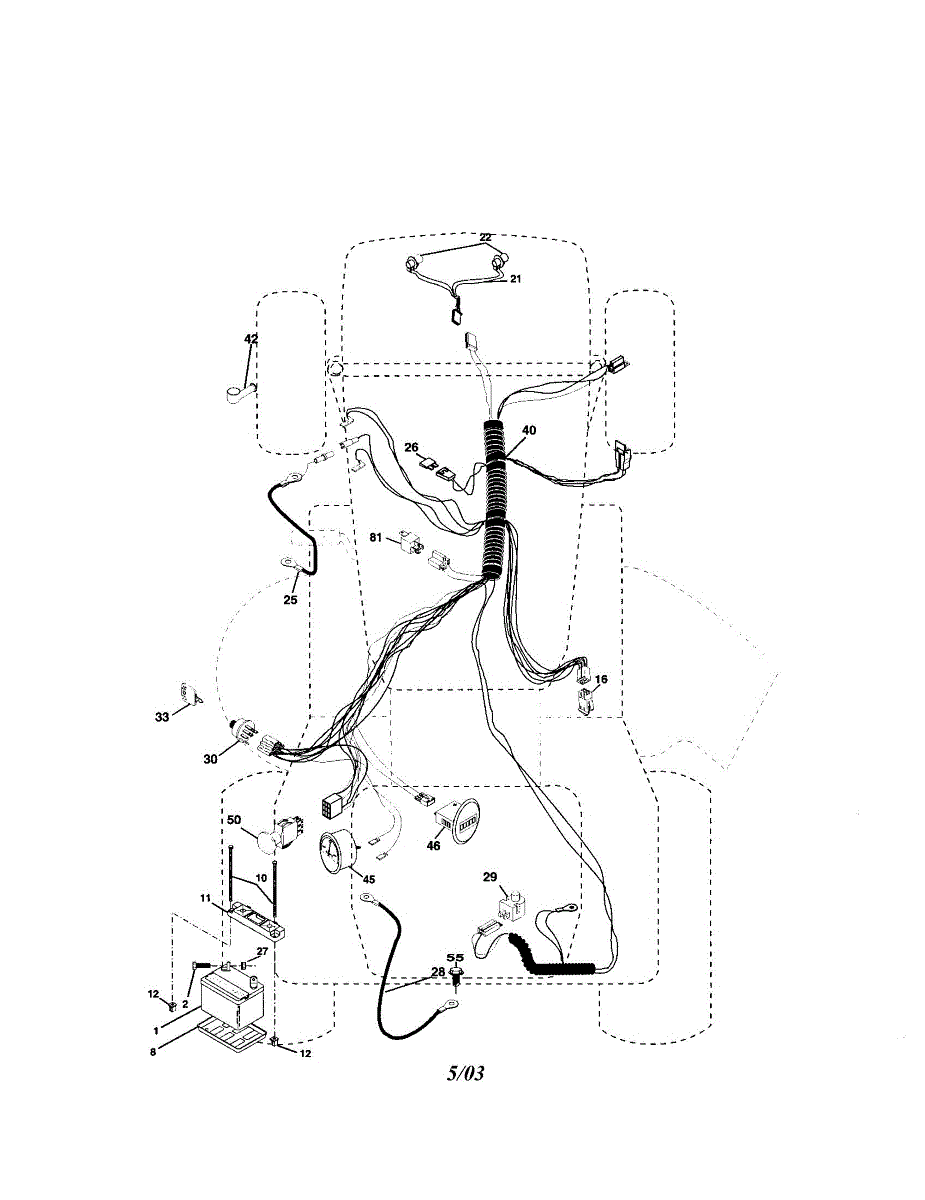 22
21
42
40
26
81
25
16
33
30
50
46
45
10
11
29
27
55
28
2
12
1
8
12
5/03