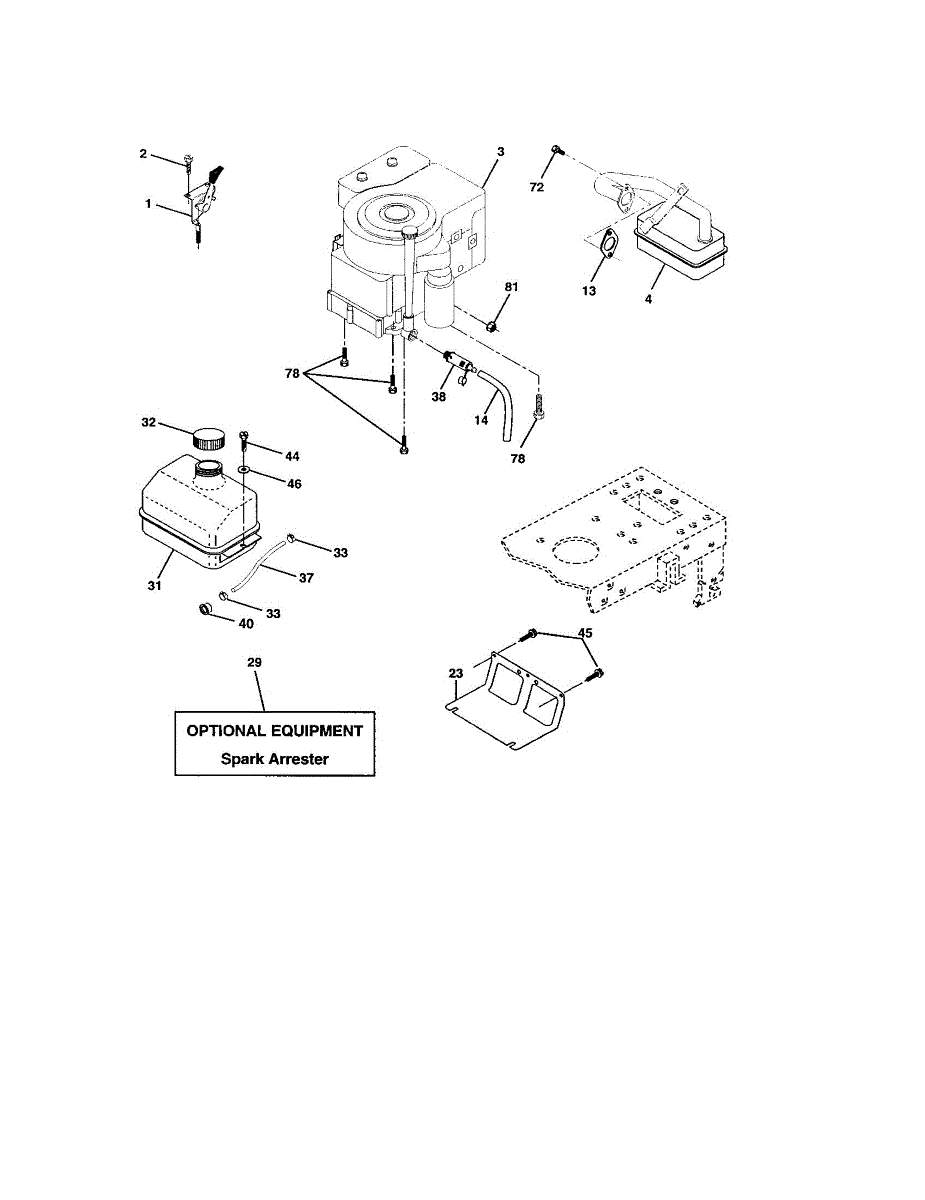 2
1
3
72
13
4
81
78
38
14
78
32
44
46
33
37
31
33
40
45
23
29
OPTIONAL EQUIPMENT
Spark Arrester