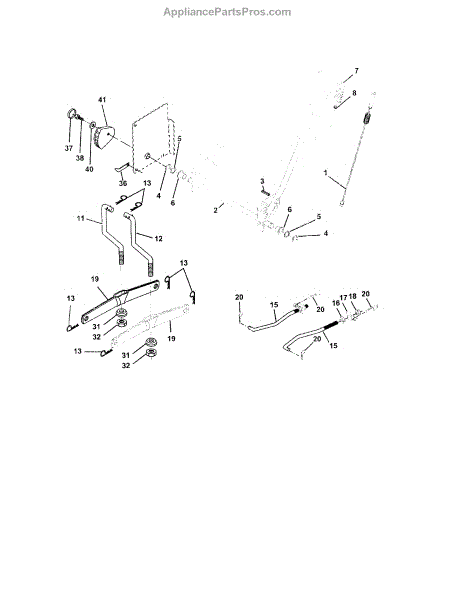 AppliancePartsPros.com

7
8
41
37
38
40
5
36
4
6
13
3
1
2
6
5
4
11
12
13
19
13
31
32
19
13
31
32
20
15
20
16
17
18
20
20
15