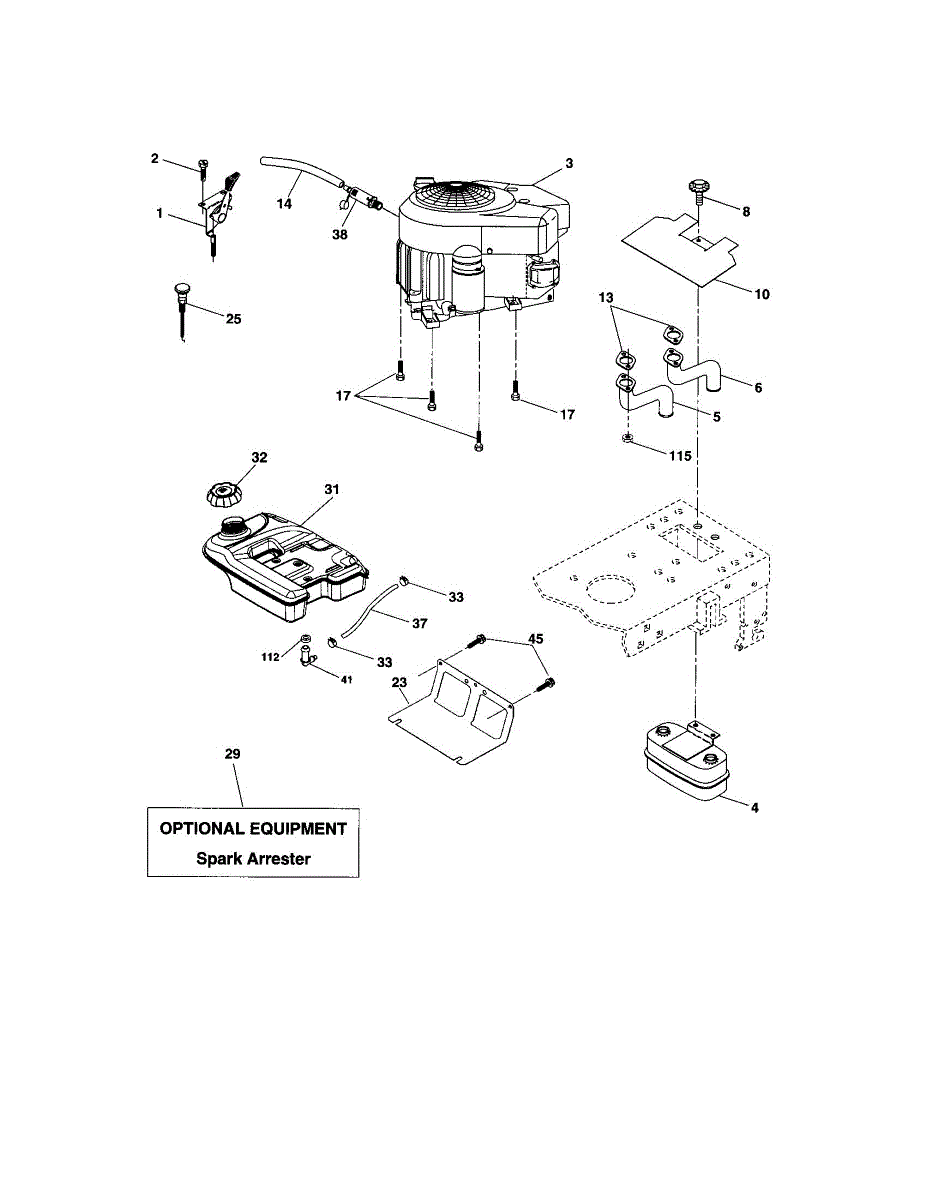 2
1
14
38
3
8
10
25
13
6
5
17
17
115
32
31
33
37
33
112
41
45
23
4
29

OPTIONAL EQUIPMENT
Spark Arrester