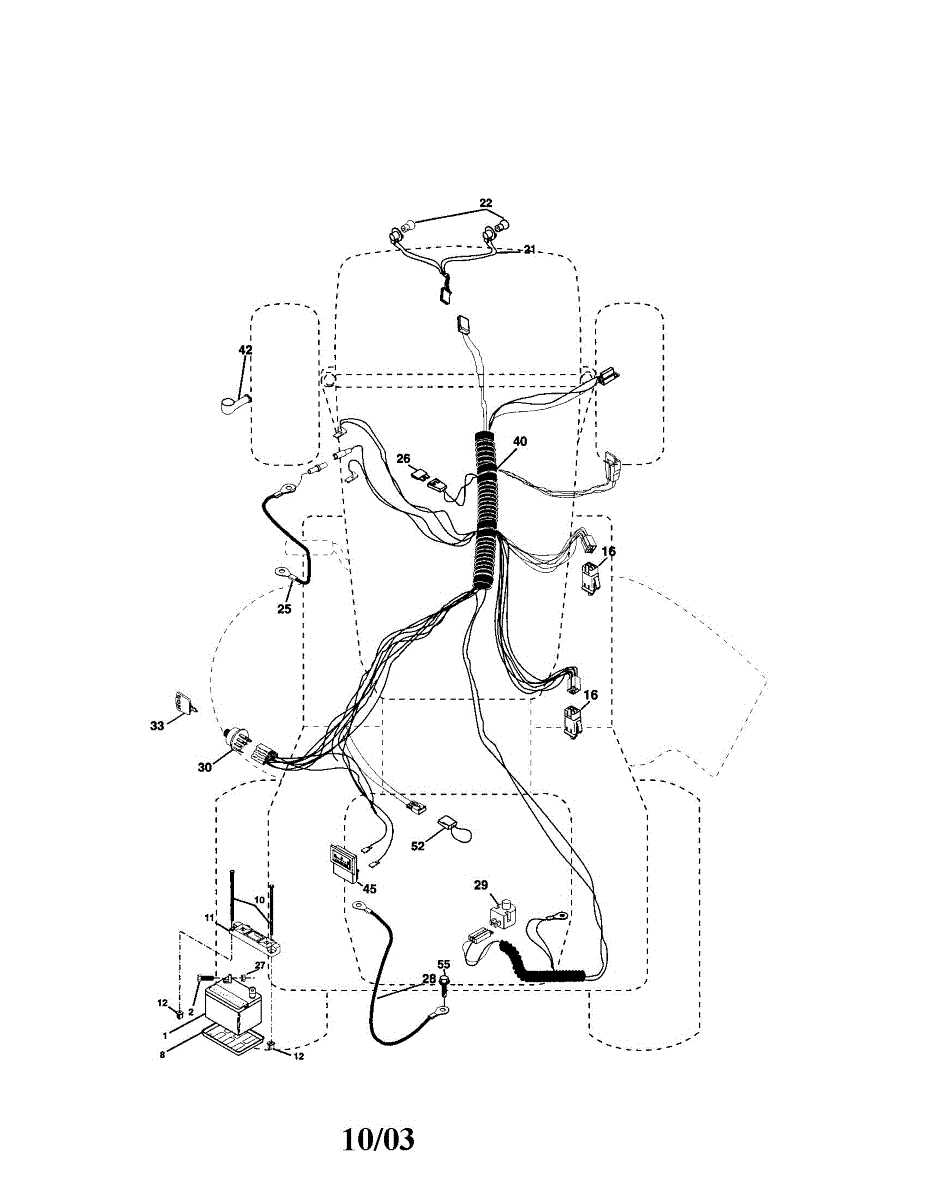 22
21
42
40
26
16
25
16
33
30
52
45
29
10
11
27
55
28
12
2
1
8
12

10/03