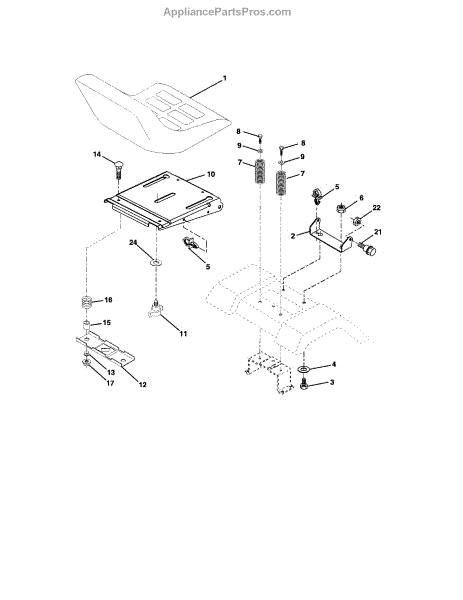 AppliancePartsPros.com

1
8
9
8
9
7
7
14
10
5
6
22
2
21
24
5
16
15
11
13
17
12
4
3