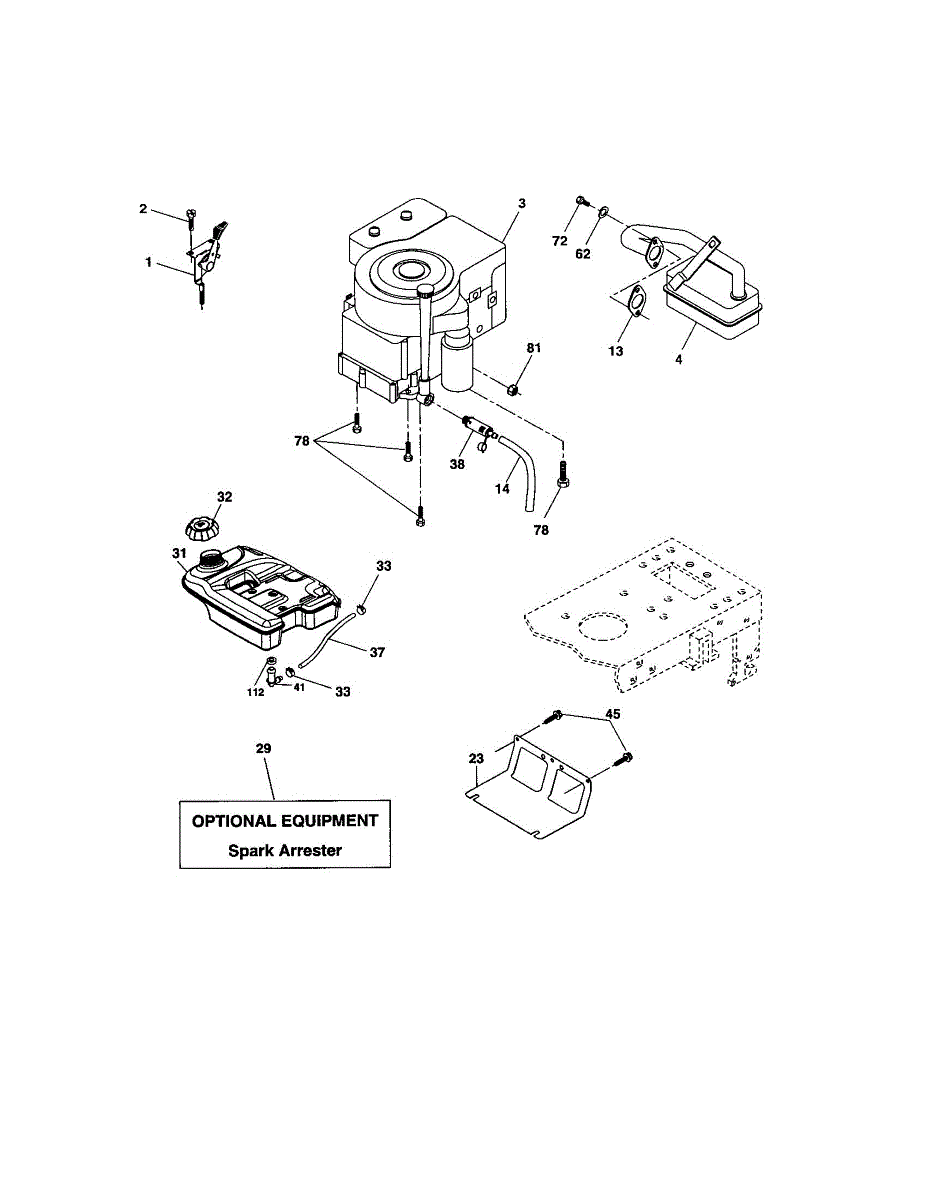 2
1
3
72
62
13
4
81
78
38
14
78
32
31
33
37
112
41
33
45
23
29
OPTIONAL EQUIPMENT
Spark Arrester