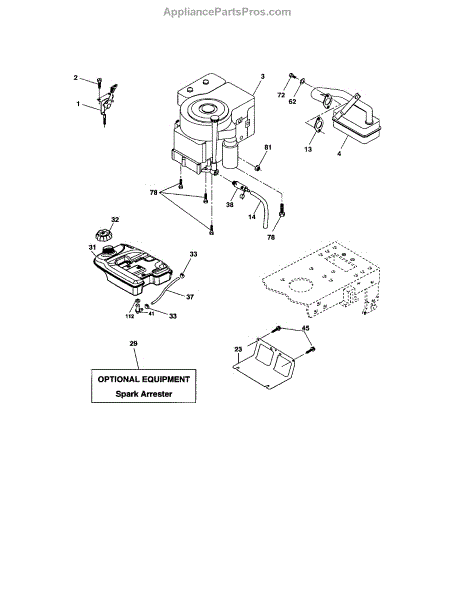 AppliancePartsPros.com

2
1
3
72
62
13
4
81
78
38
14
78
32
31
33
37
112
41
33
45
23
29

OPTIONAL EQUIPMENT
Spark Arrester