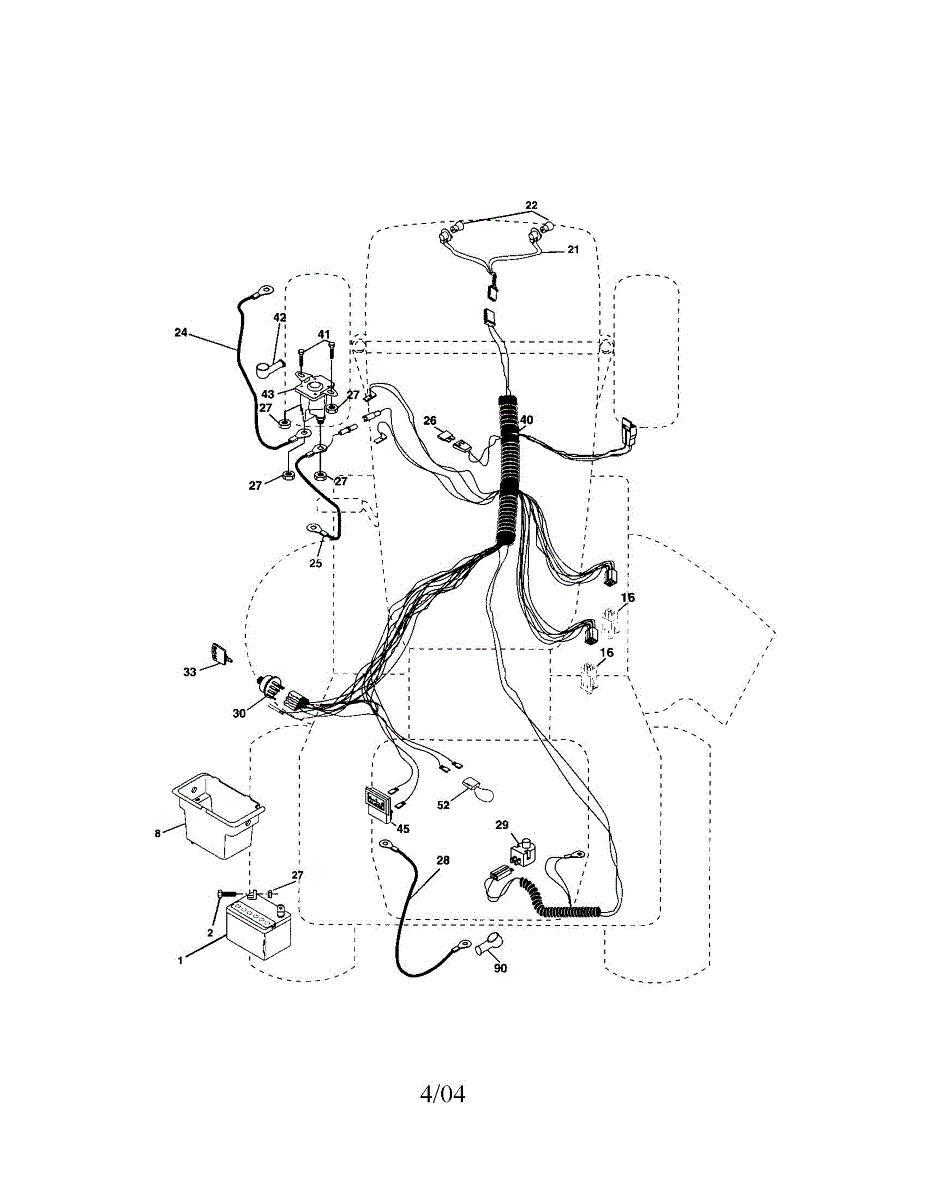 22
21
24
42
41
43
27
27
26
40
27
27
25
16
16
33
30
8
45
52
29
28
27
2
1
90

4/04