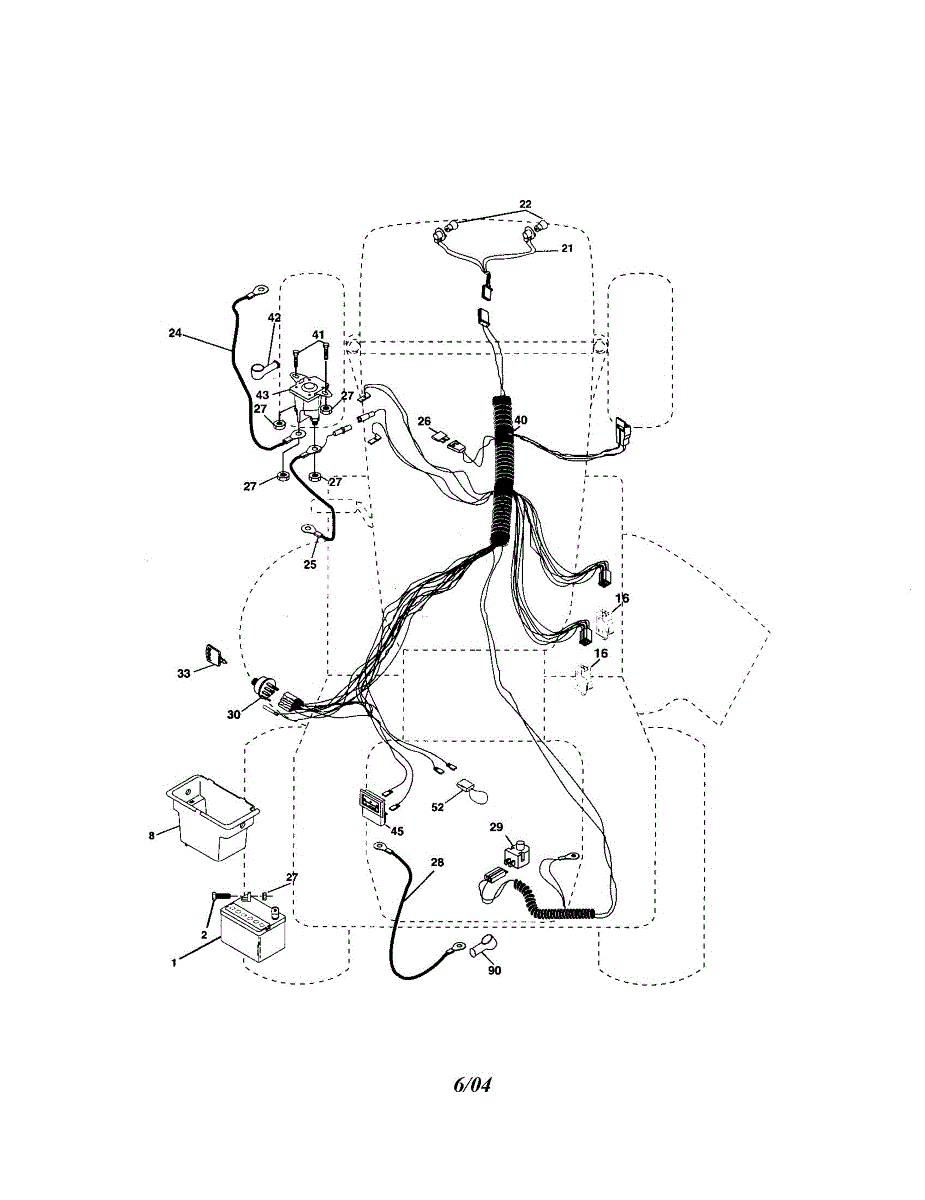 22
21
24
42
41
43
27
27
26
40
27
27
25
16
16
33
30
8
45
52
29
28
27
2
1
90
6/04