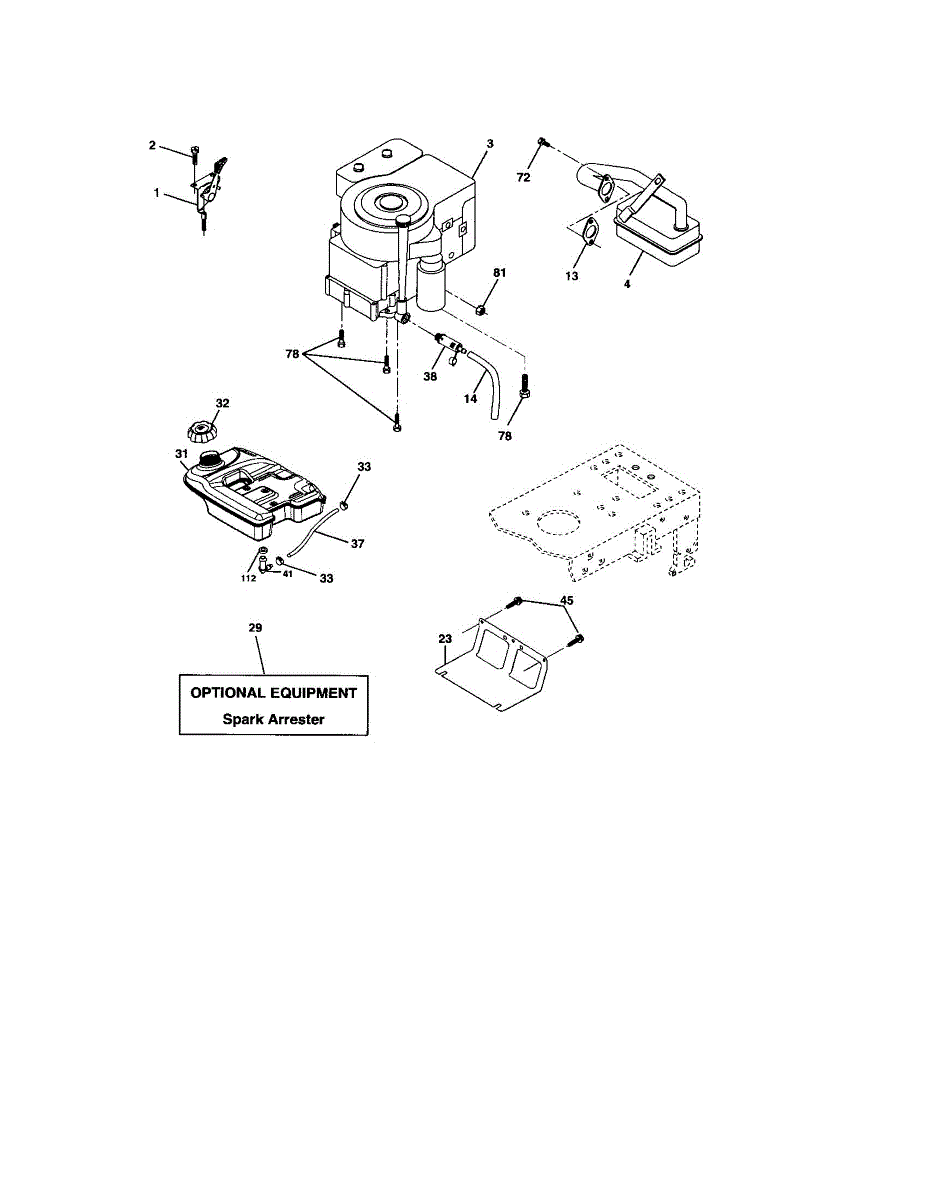 2
1
3
72
13
4
81
78
38
14
78
32
31
33
37
112
41
33
45
23
29
OPTIONAL EQUIPMENT
Spark Arrester