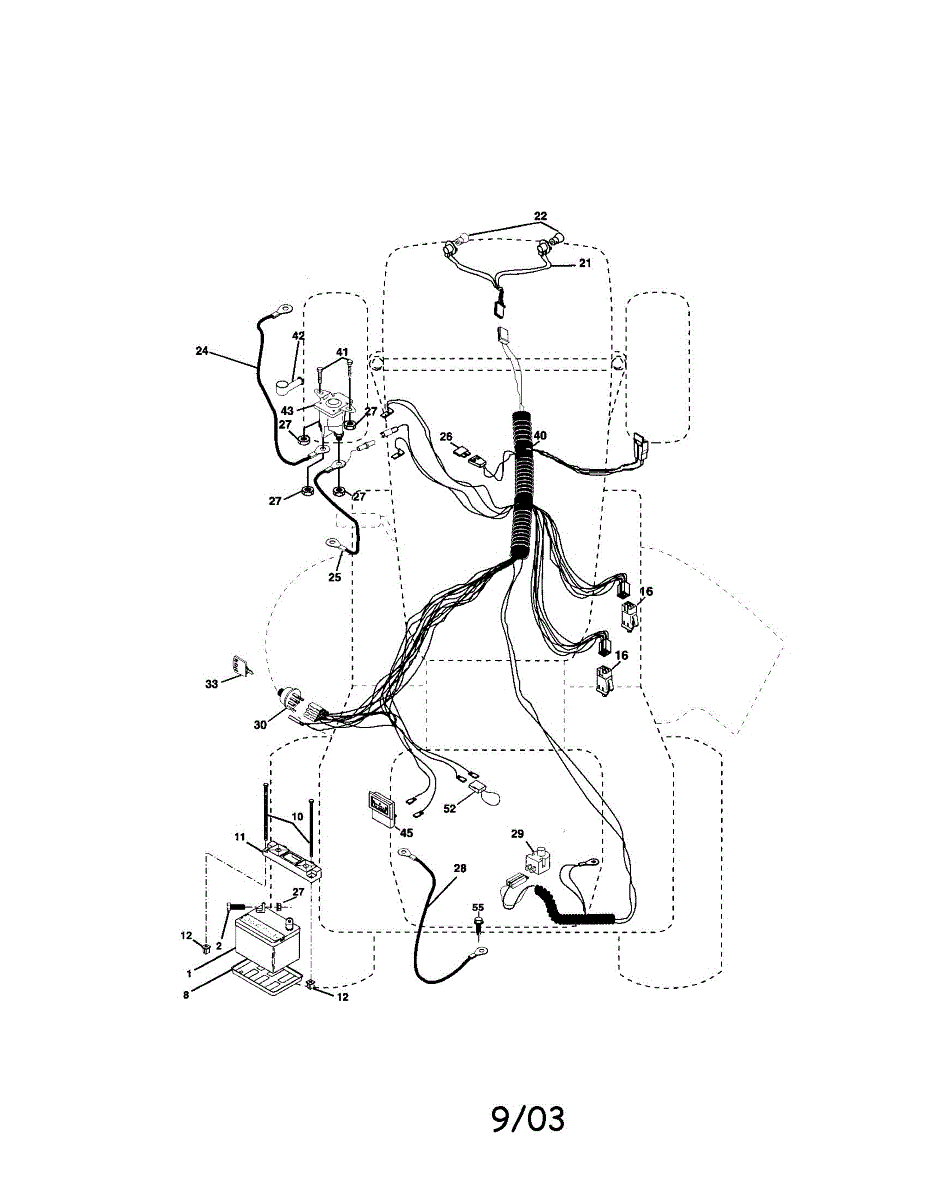 22
21
24
42
41
43
27
27
26
40
27
27
25
16
16
33
30
10
11
45
52
29
28
27
55
12
2
1
8
12

9/03