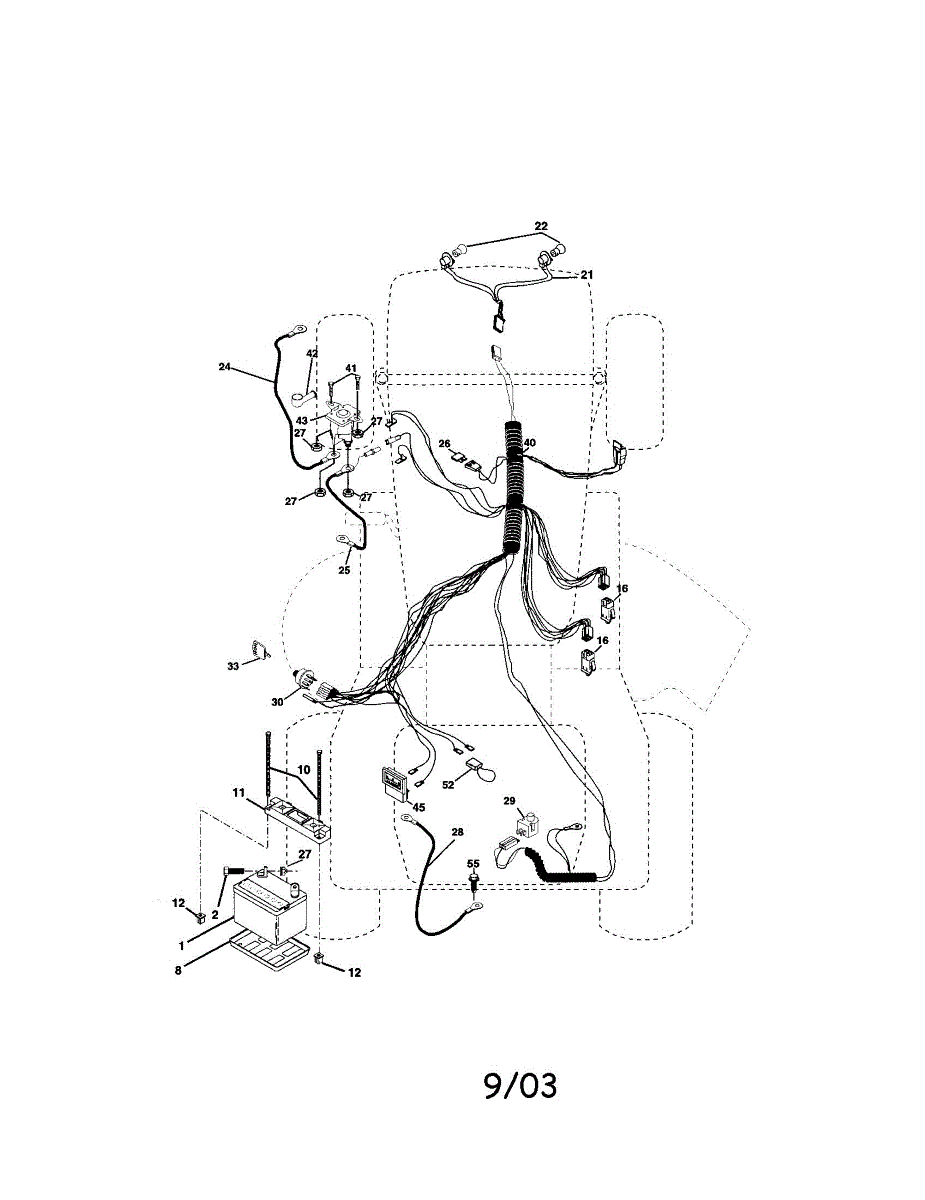 22
21
24
42
41
43
27
27
26
40
27
27
25
16
16
33
30
10
11
52
45
29
28
27
55
12
2
1
8
12

9/03