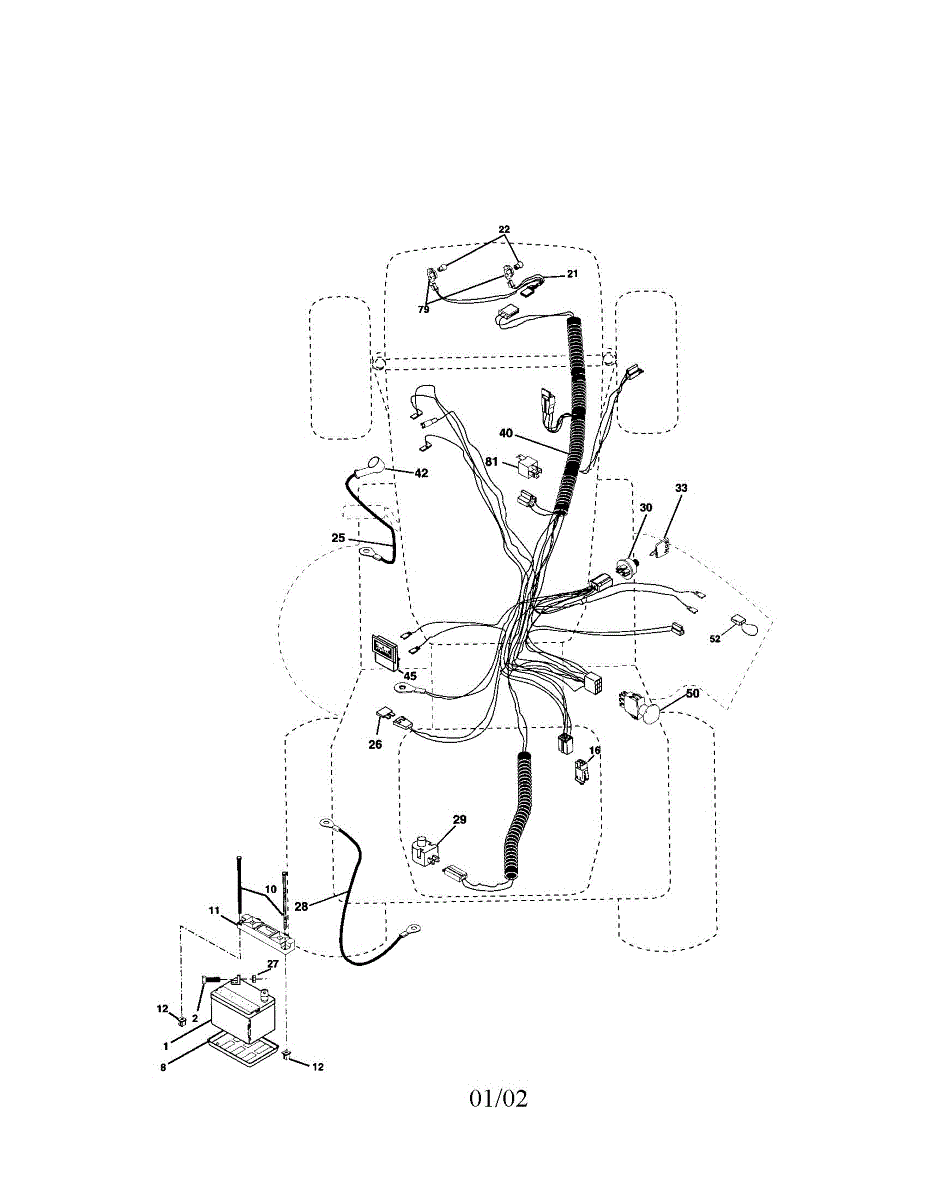 22
21
79
40
81
42
33
30
25
52
45
50
26
16
29
10
28
11
27
12
2
1
8
12

01/02