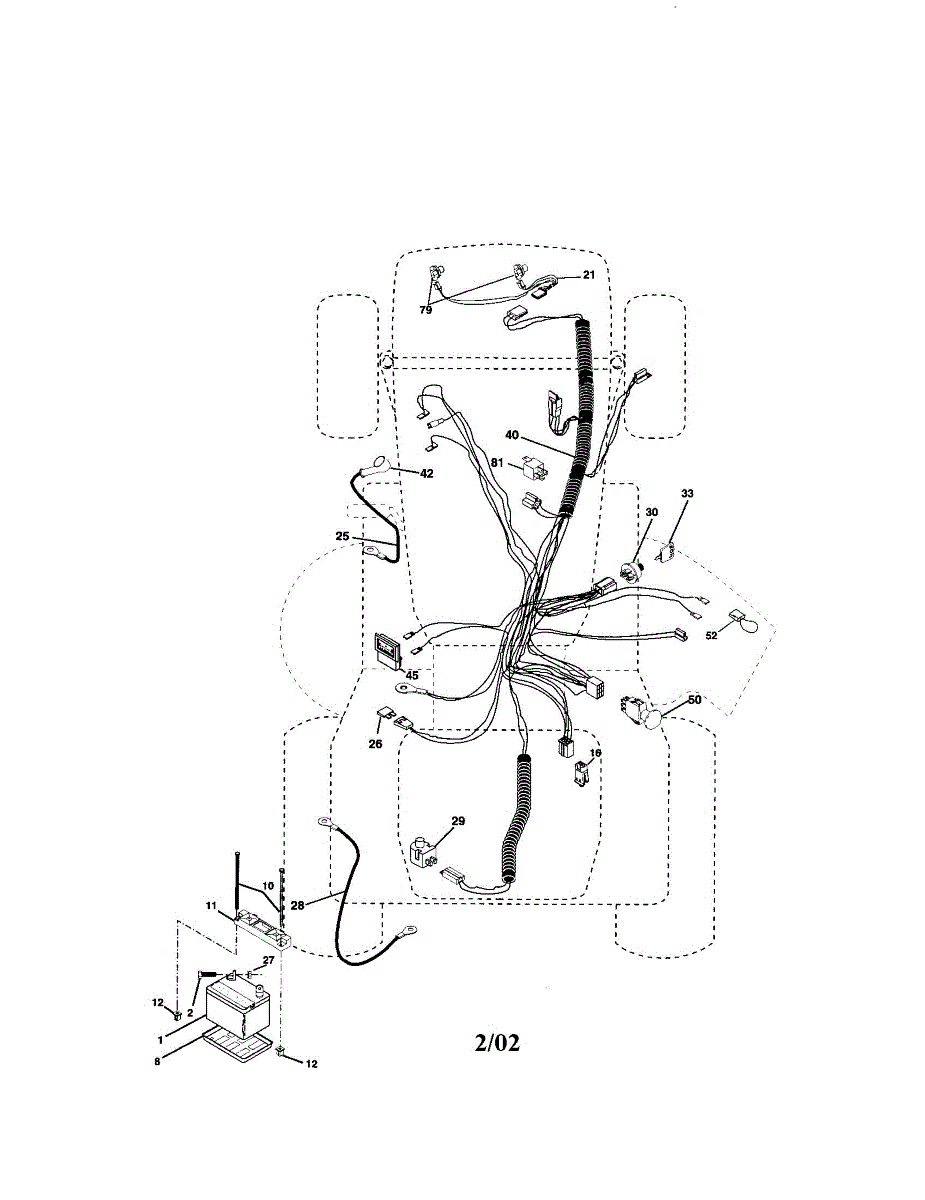 21
79
40
81
42
33
30
25
52
45
50
26
16
29
10
11
28
27
2
12
1
8
12
2/02