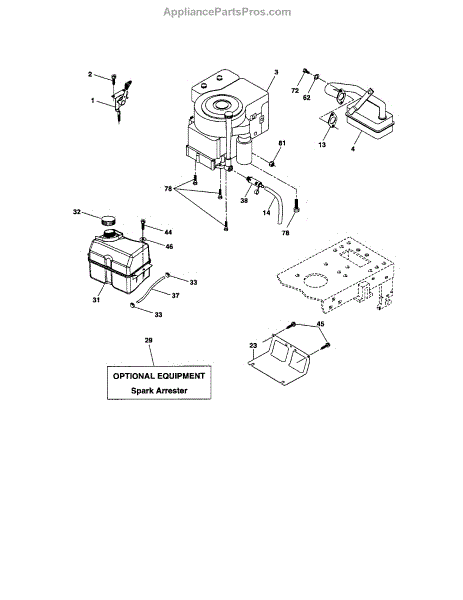 AppliancePartsPros.com

2
1
3
72
62
13
4
81
78
38
14
78
32
44
46
33
37
31
33
45
23
29

OPTIONAL EQUIPMENT
Spark Arrester