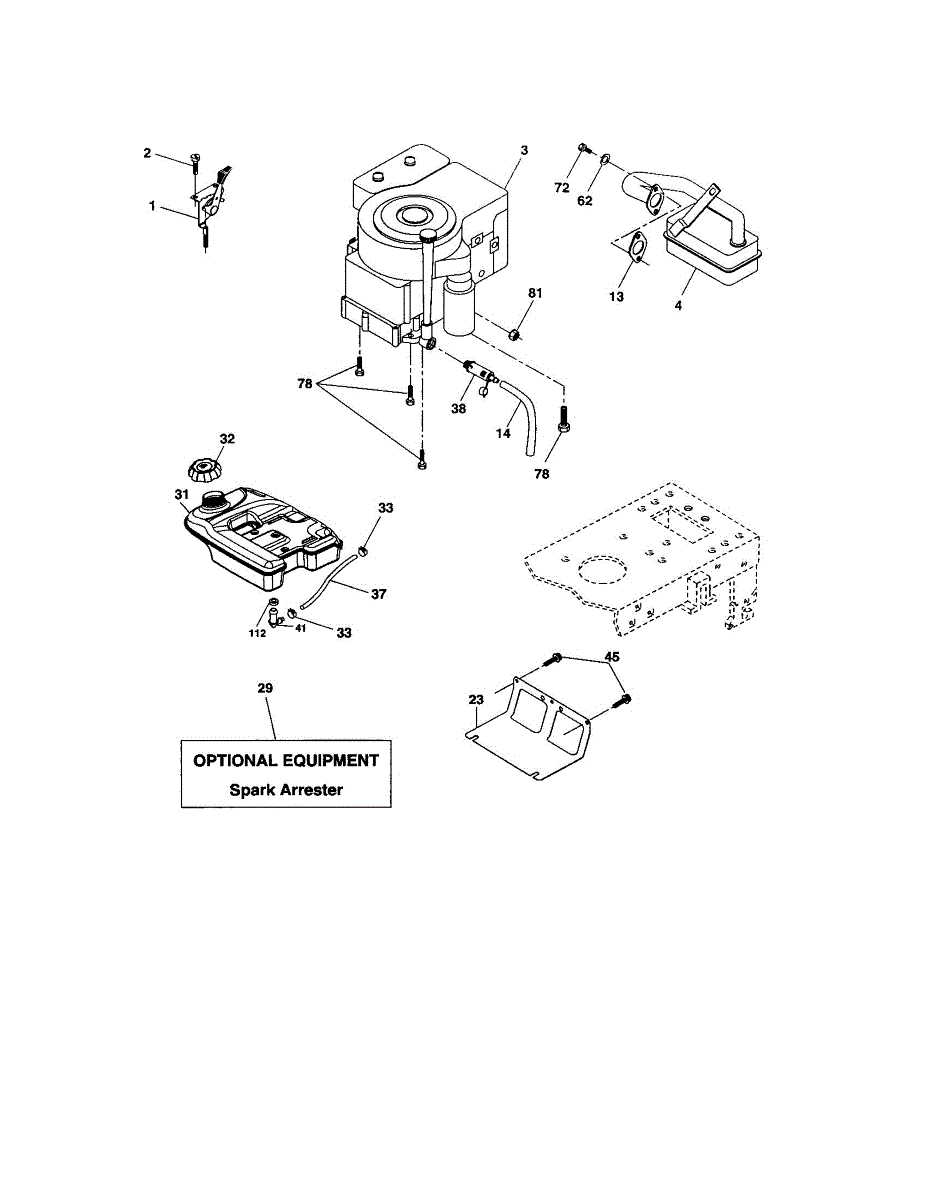 2
1
3
72
62
13
4
81
78
38
14
78
32
31
33
37
112
41
33
29
OPTIONAL EQUIPMENT
Spark Arrester
45
23