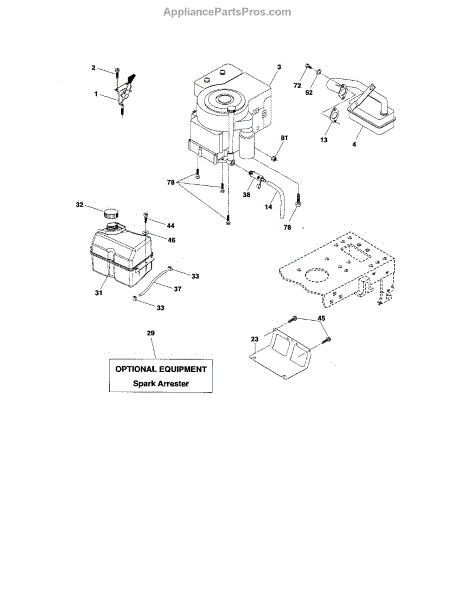 AppliancePartsPros.com

2
1
3
72
52
13
4
81
78
38
14
78
32
44
46
33
37
31
33
29
45
23

OPTIONAL EQUIPMENT
Spark Arrester