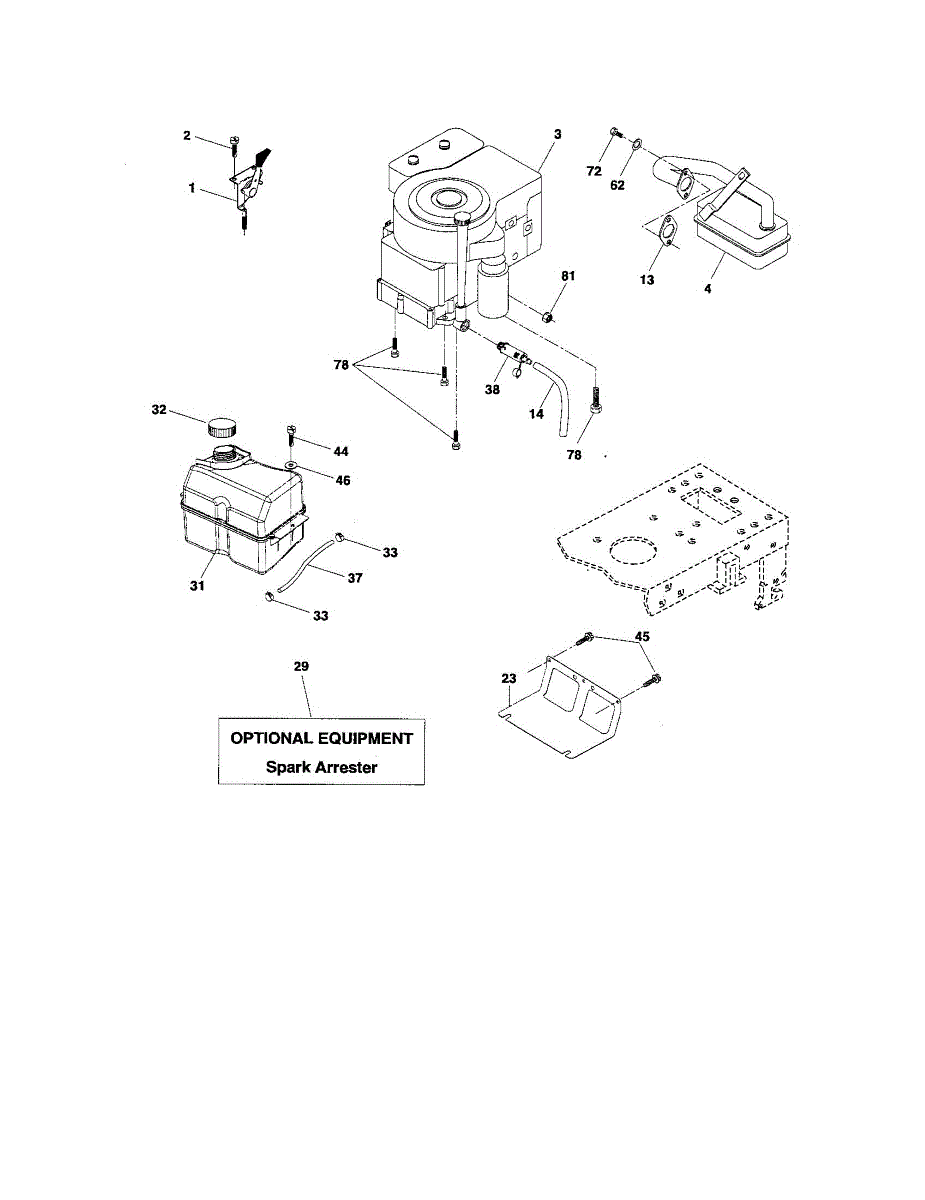 2
1
3
72
62
13
4
81
78
38
14
78
32
44
46
33
37
31
33
45
23
29
OPTIONAL EQUIPMENT
Spark Arrester