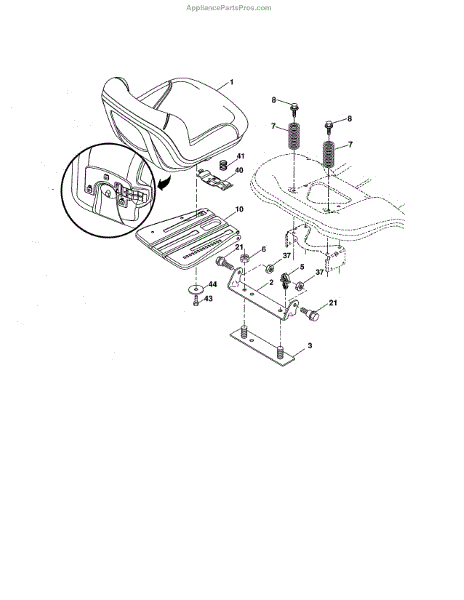 AppliancePartsPros.com

1
8
8
7
7
41
40
10
21
6
37
5
37
2
44
43
21
3